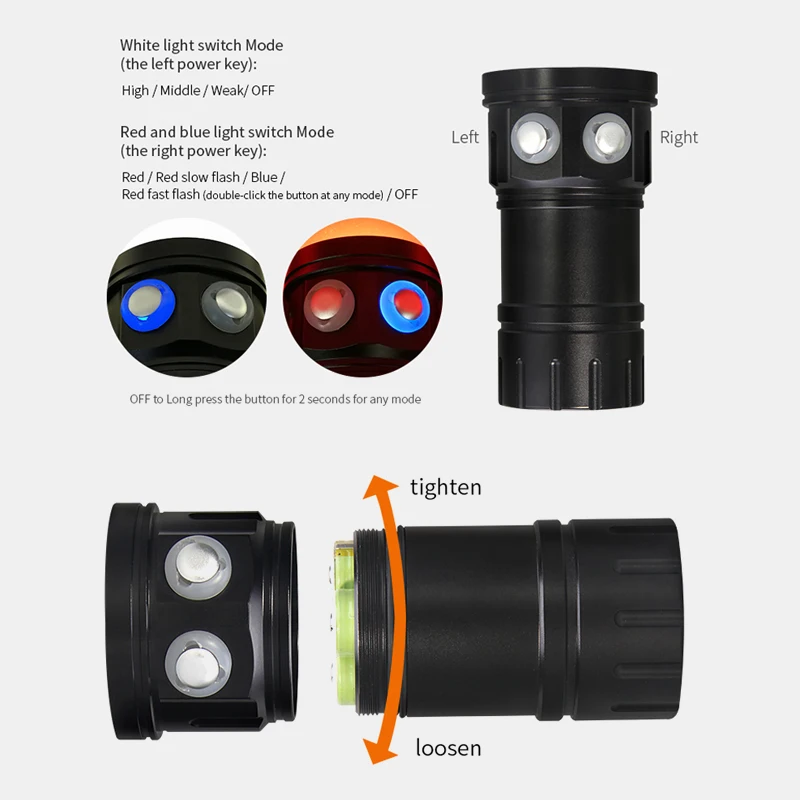 White light switch Mode
(the left power key):

High / Middle / Weak/ OFF

Red and blue light switch Mode
(the right power key):

Red / Red slow flash / Blue /
Red fast flash (double-click the button at any mode) / OFF

Left

Right

OFF to Long press the button for 2 seconds for any mode

tighten

loosen