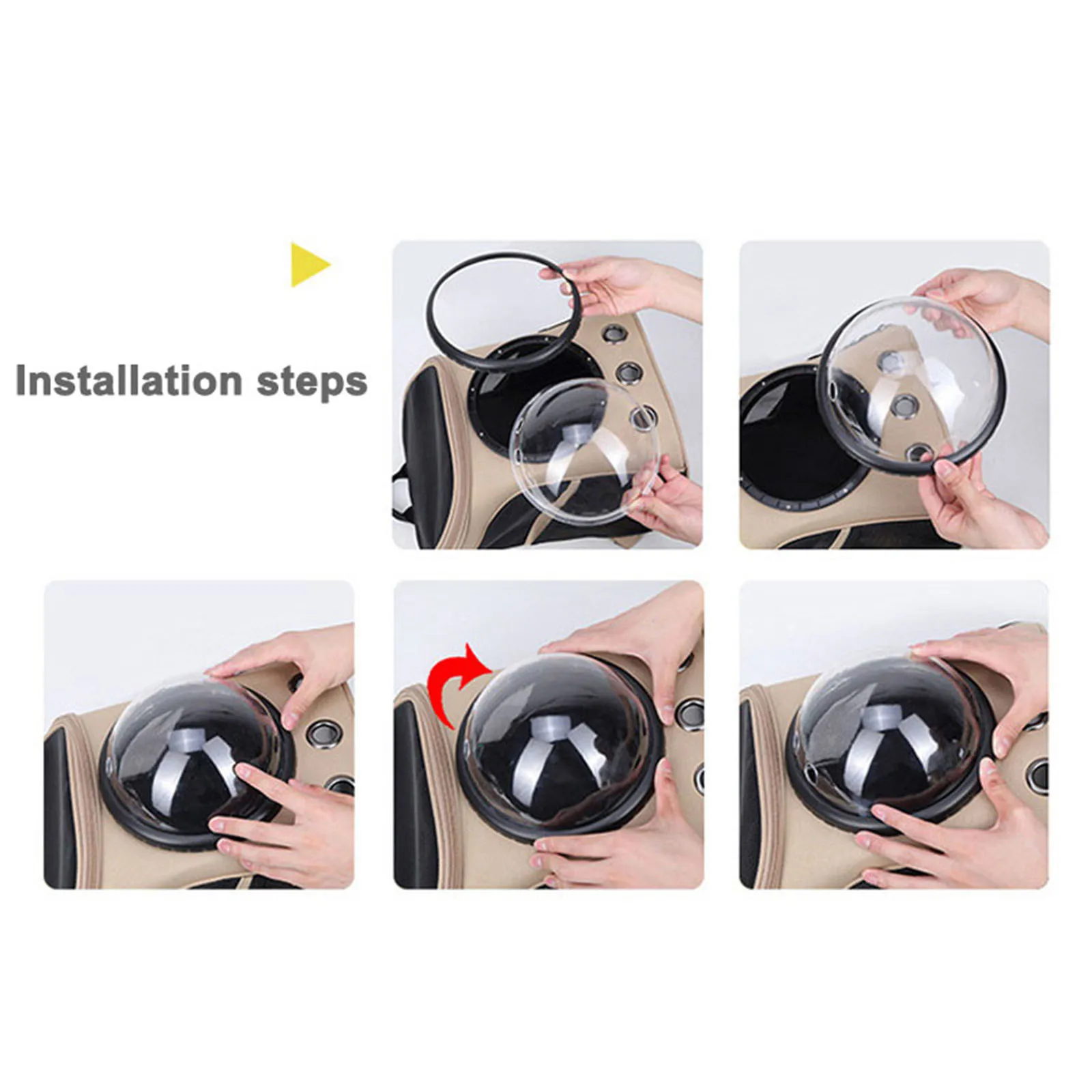 Installation steps