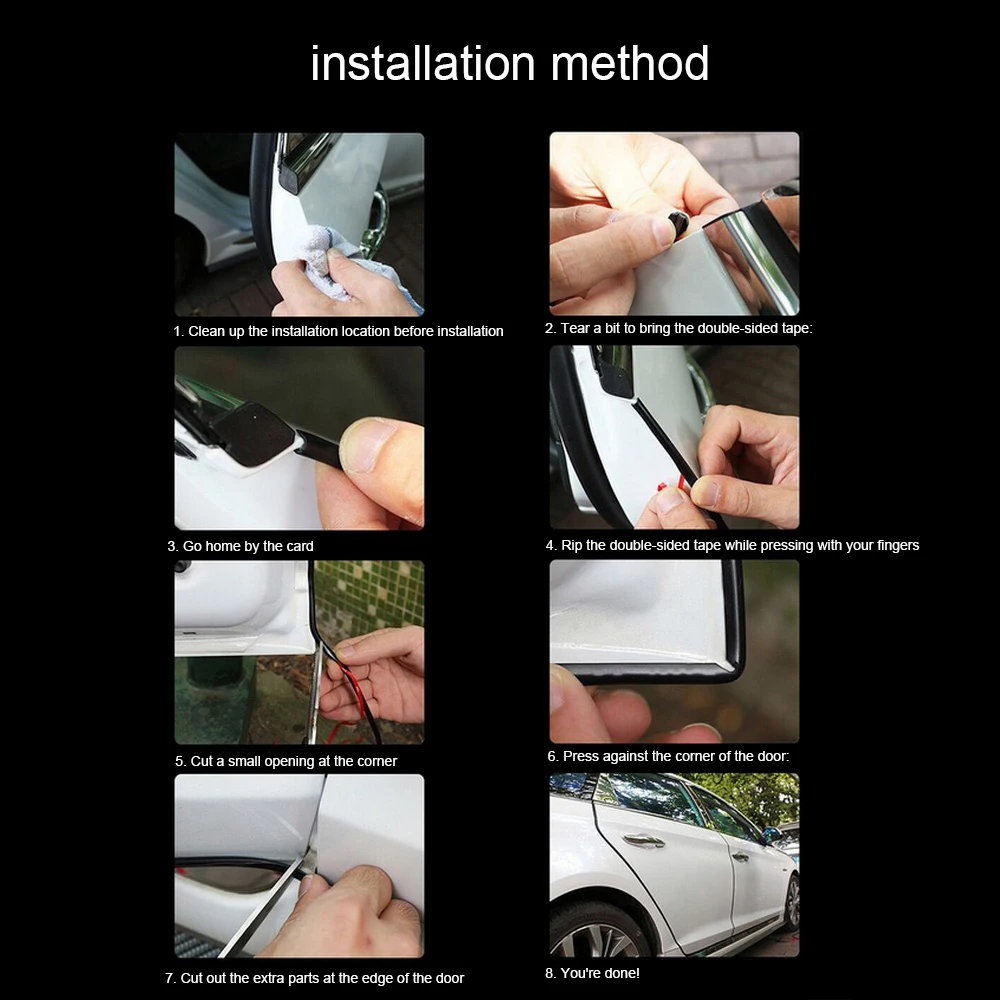 installation method

1. Clean up the installation location before installation

2. Tear a bit to bring the double-sided tape:

3. Go home by the card

4. Rip the double-sided tape while pressing with your fingers

5. Cut a small opening at the corner

6. Press against the corner of the door:

7. Cut out the extra parts at the edge of the door

8. You're done!