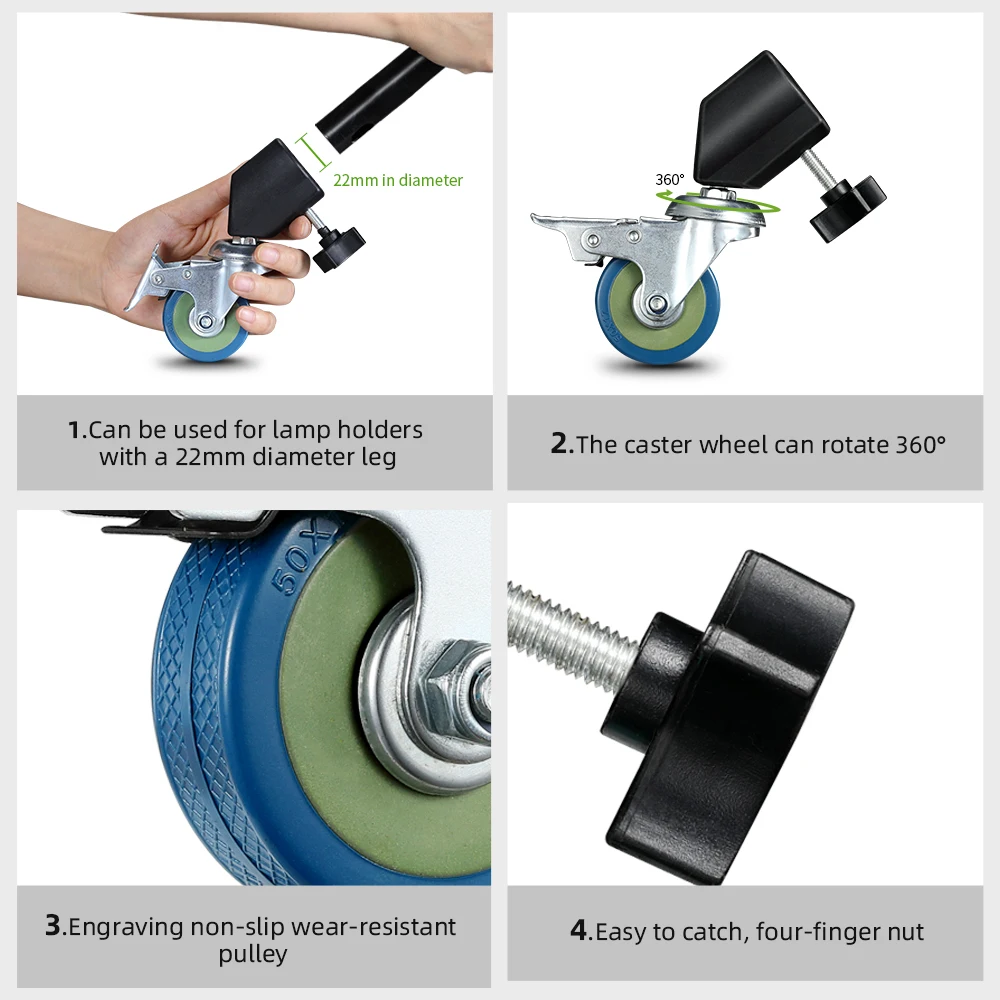 22mm in diameter

1.Can be used for lamp holders with a 22mm diameter leg

360°

2.The caster wheel can rotate 360°

50X

3.Engraving non-slip wear-resistant pulley

4.Easy to catch, four-finger nut