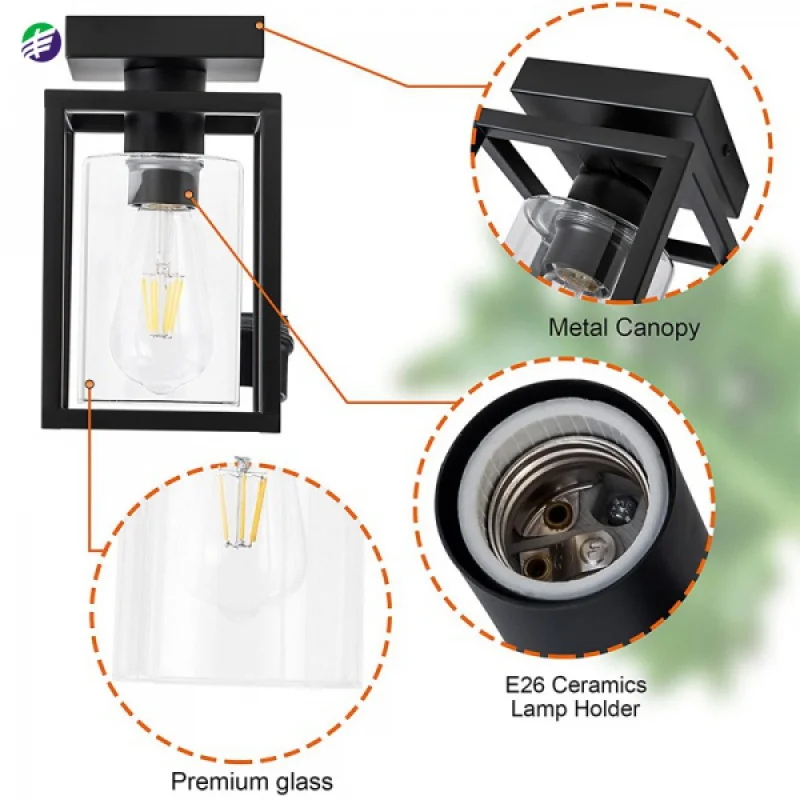 Metal Canopy

E26 Ceramics Lamp Holder

Premium glass