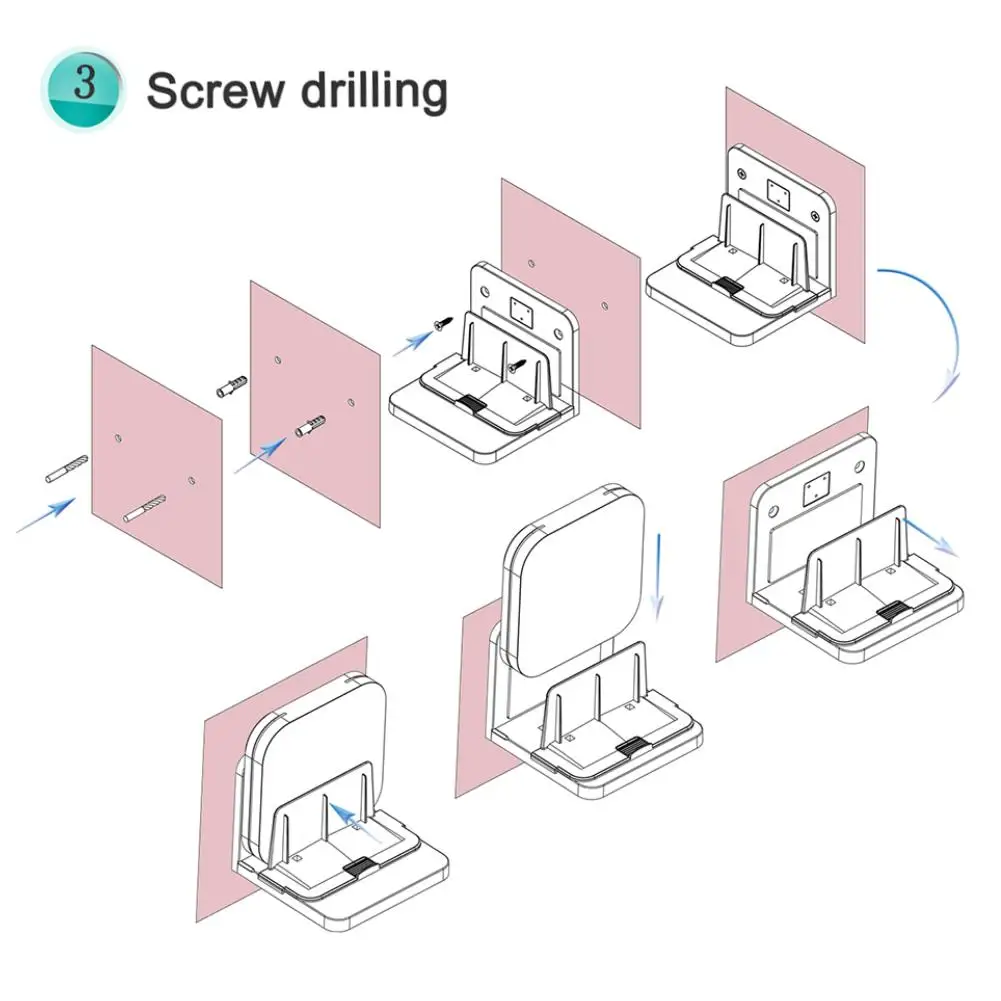 3 Screw drilling