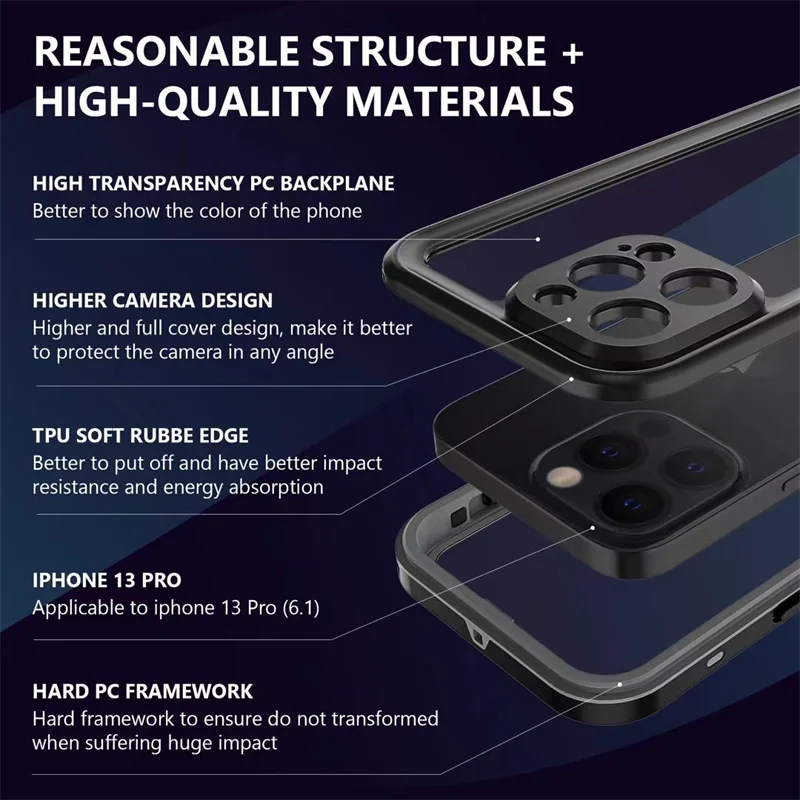 REASONABLE STRUCTURE + HIGH-QUALITY MATERIALS

HIGH TRANSPARENCY PC BACKPLANE
Better to show the color of the phone

HIGHER CAMERA DESIGN
Higher and full cover design, make it better to protect the camera in any angle

TPU SOFT RUBBE EDGE
Better to put off and have better impact resistance and energy absorption

IPHONE 13 PRO
Applicable to iphone 13 Pro (6.1)

HARD PC FRAMEWORK
Hard framework to ensure do not transformed when suffering huge impact