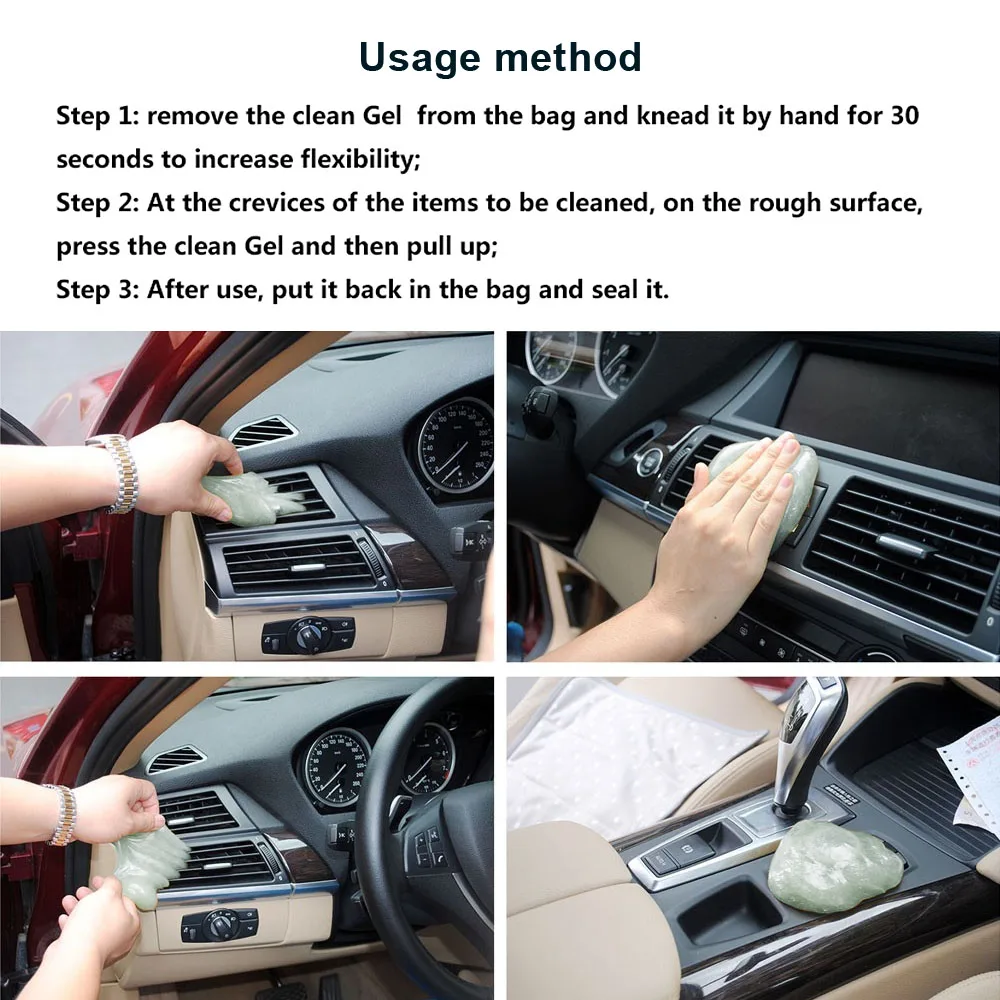 Usage method

Step 1: remove the clean Gel  from the bag and knead it by hand for 30 seconds to increase flexibility;

Step 2: At the crevices of the items to be cleaned, on the rough surface, press the clean Gel and then pull up;

Step 3: After use, put it back in the bag and seal it.