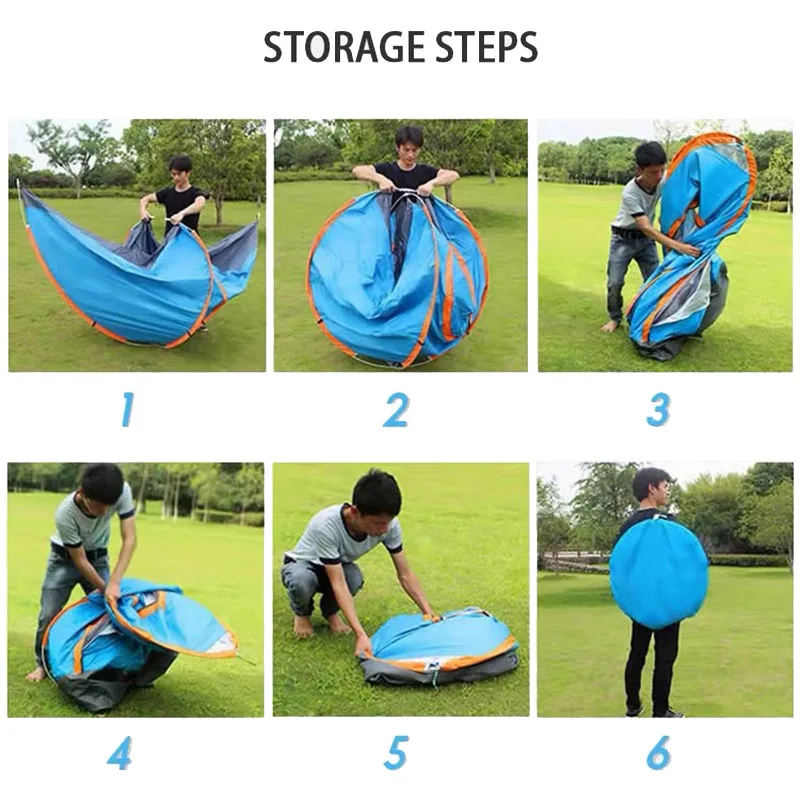 STORAGE STEPS

1

2

3

4

5

6