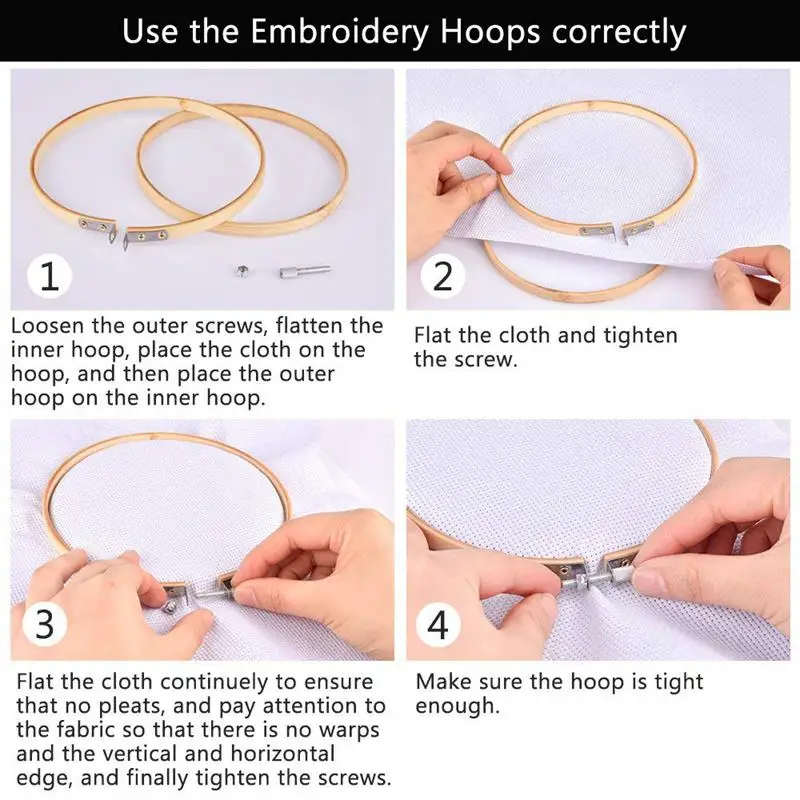 Use the Embroidery Hoops correctly

1

Loosen the outer screws, flatten the inner hoop, place the cloth on the hoop, and then place the outer hoop on the inner hoop.

2

Flat the cloth and tighten the screw.

3

Flat the cloth continuely to ensure that no pleats, and pay attention to the fabric so that there is no warps and the vertical and horizontal edge, and finally tighten the screws.

4

Make sure the hoop is tight enough.