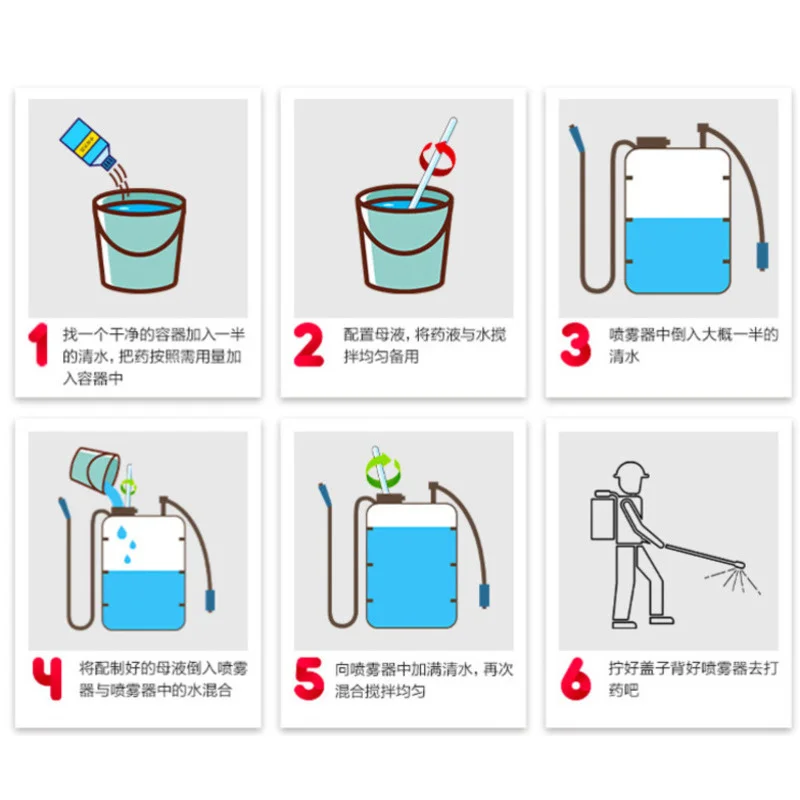 1 找一个干净的容器加入一半的清水，把药按照需用量加入容器中

2 配置母液，将药液与水搅拌均匀备用

3 喷雾器中倒入大概一半的清水

4 将配制好的母液倒入喷雾器与喷雾器中的水混合

5 向喷雾器中加满清水，再次混合搅拌均匀

6 拧好盖子背好喷雾器去打药吧