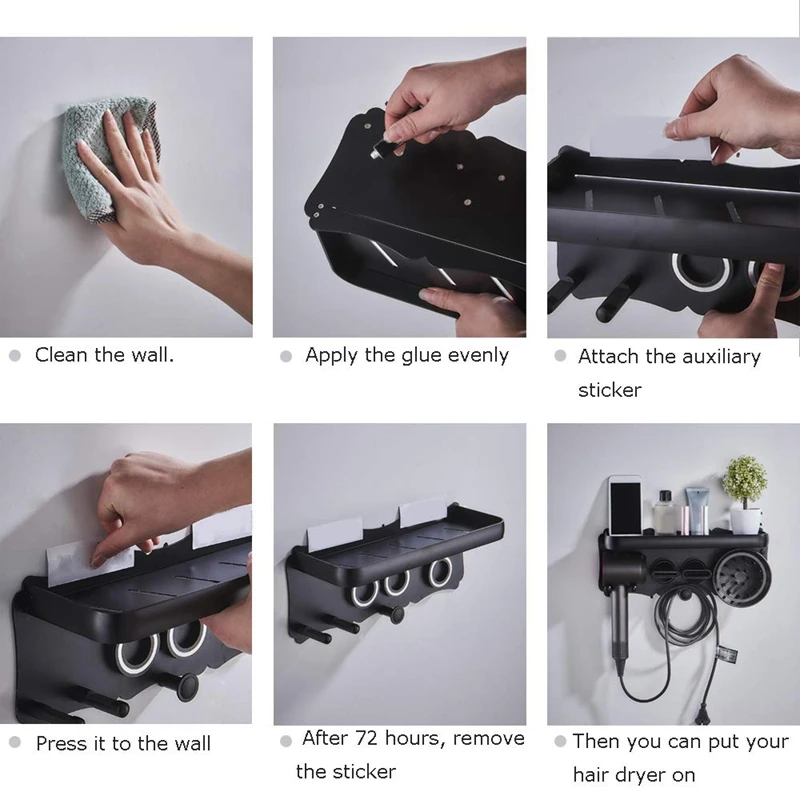 Clean the wall.

Apply the glue evenly

Attach the auxiliary sticker

Press it to the wall

After 72 hours, remove the sticker

Then you can put your hair dryer on