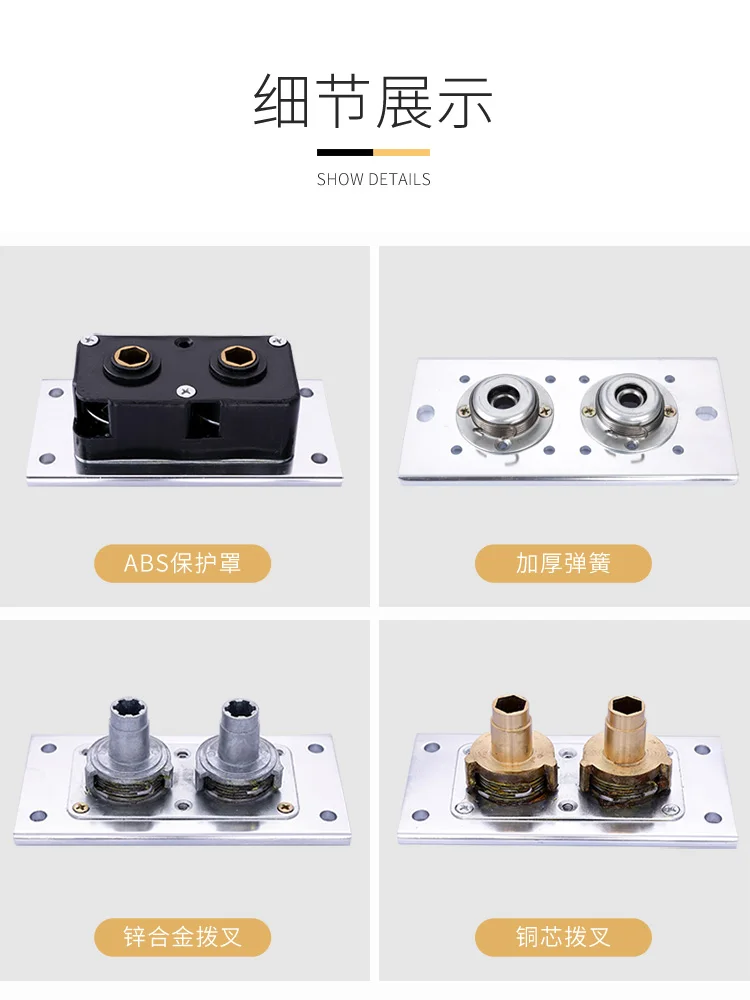 细节展示

SHOW DETAILS

ABS保护罩

加厚弹簧

锌合金拨叉

铜芯拨叉