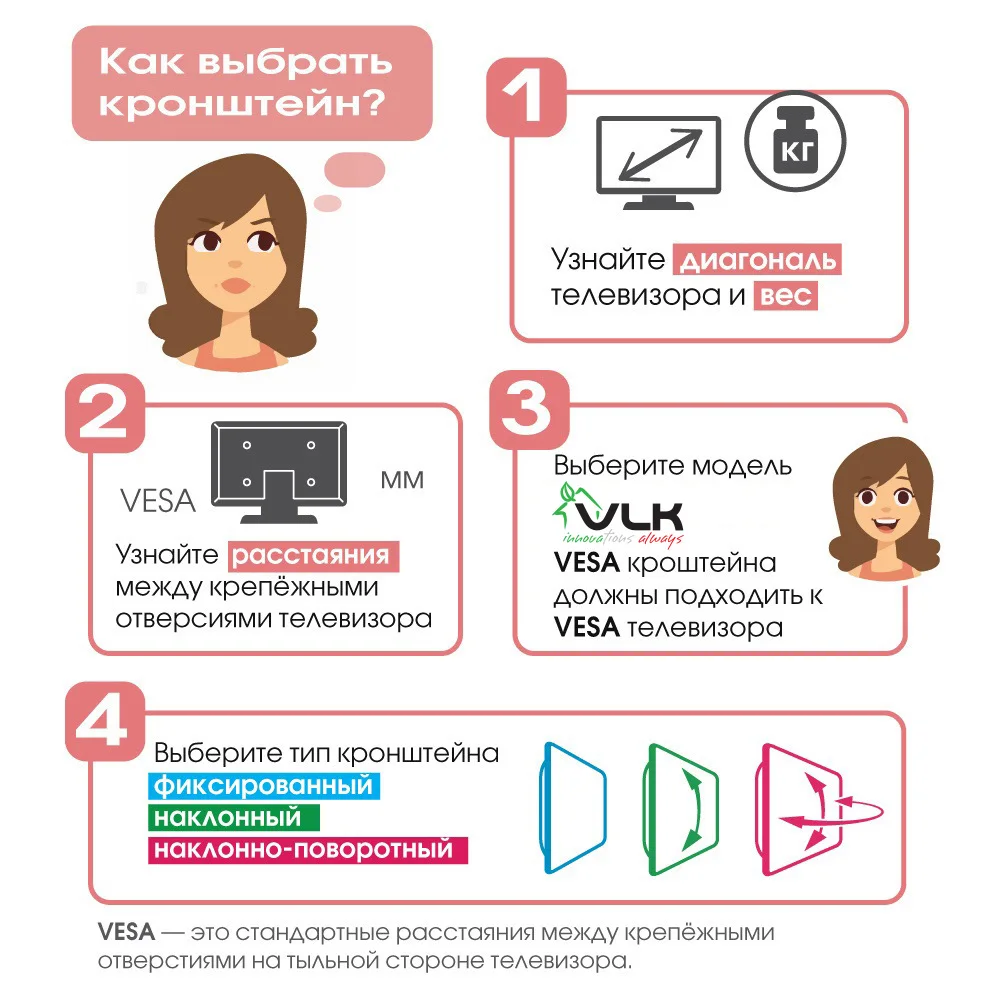 Как выбрать кронштейн?

1

КГ

Узнайте диагональ телевизора и вес

2

VESA

ММ

Узнайте расстаяния между крепёжными отверсиями телевизора

3

Выберите модель

VLK
innovations always

VESA кроштейна должны подходить к VESA телевизора

4

Выберите тип кронштейна
фиксированный
наклонный
наклонно-поворотный

VESA — это стандартные расстаяния между крепёжными отверстиями на тыльной стороне телевизора.