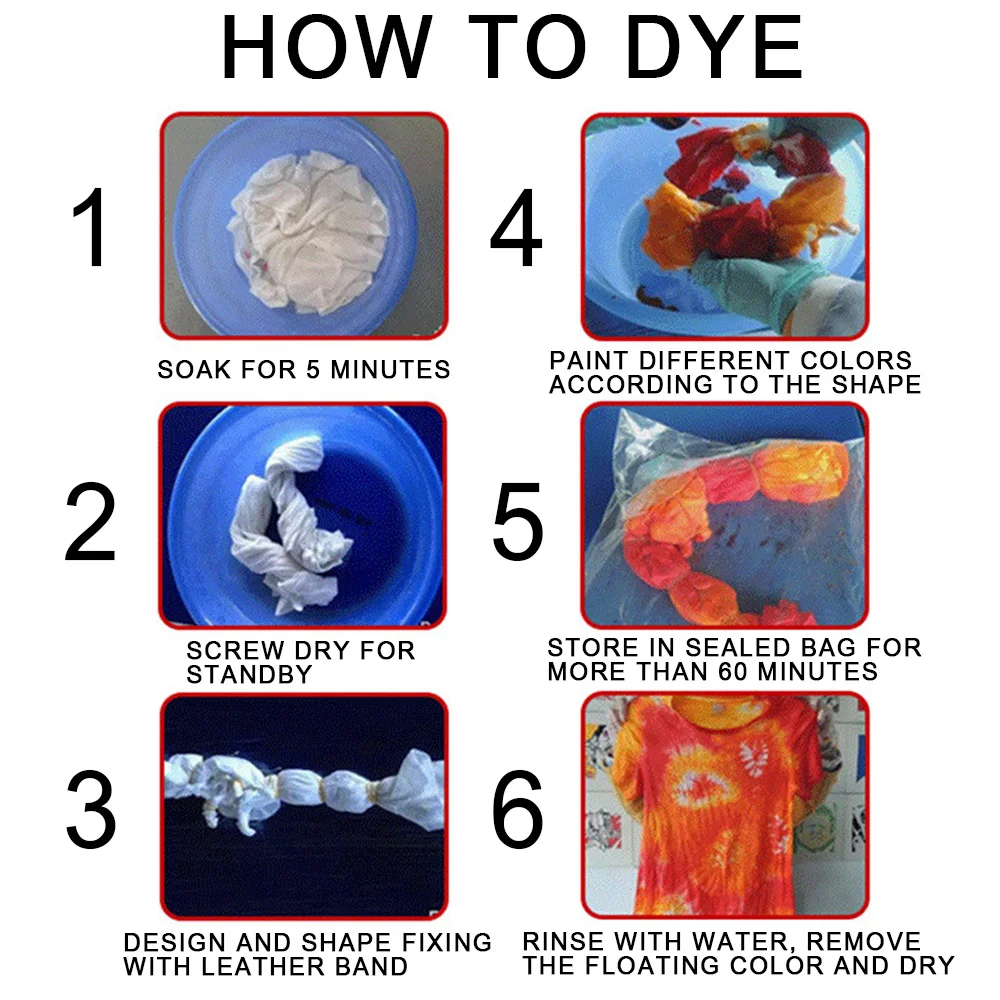 HOW TO DYE

1

SOAK FOR 5 MINUTES

2

SCREW DRY FOR STANDBY

3

DESIGN AND SHAPE FIXING WITH LEATHER BAND

4

PAINT DIFFERENT COLORS ACCORDING TO THE SHAPE

5

STORE IN SEALED BAG FOR MORE THAN 60 MINUTES

6

RINSE WITH WATER, REMOVE THE FLOATING COLOR AND DRY