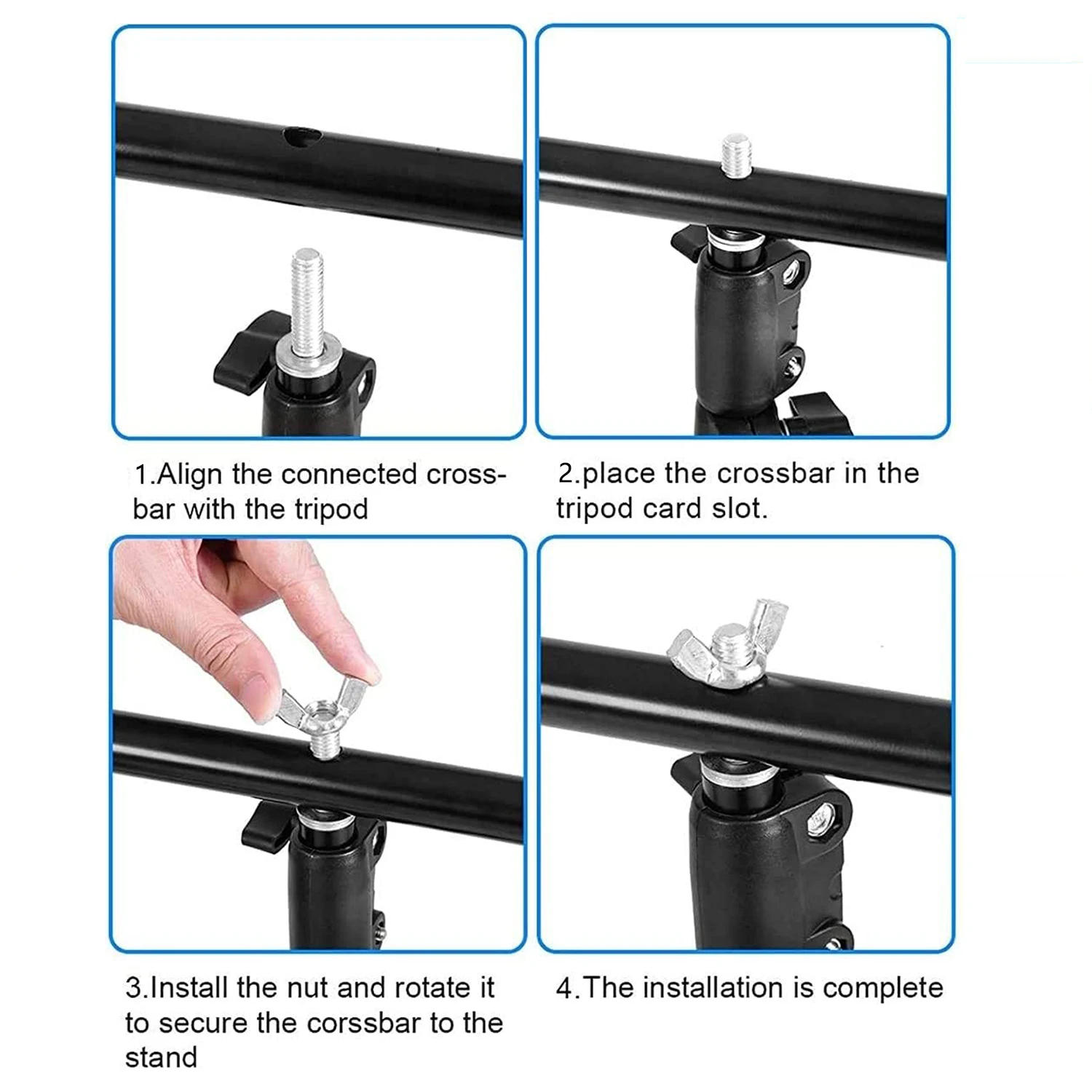 1.Align the connected crossbar with the tripod

2.place the crossbar in the tripod card slot.

3.Install the nut and rotate it to secure the corssbar to the stand

4.The installation is complete