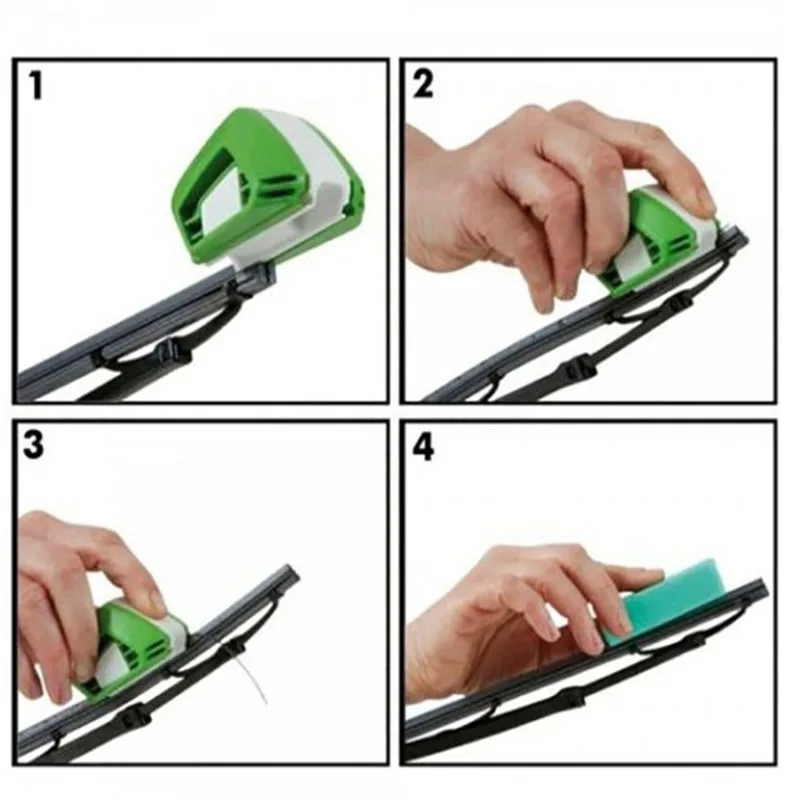 1

2

3

4