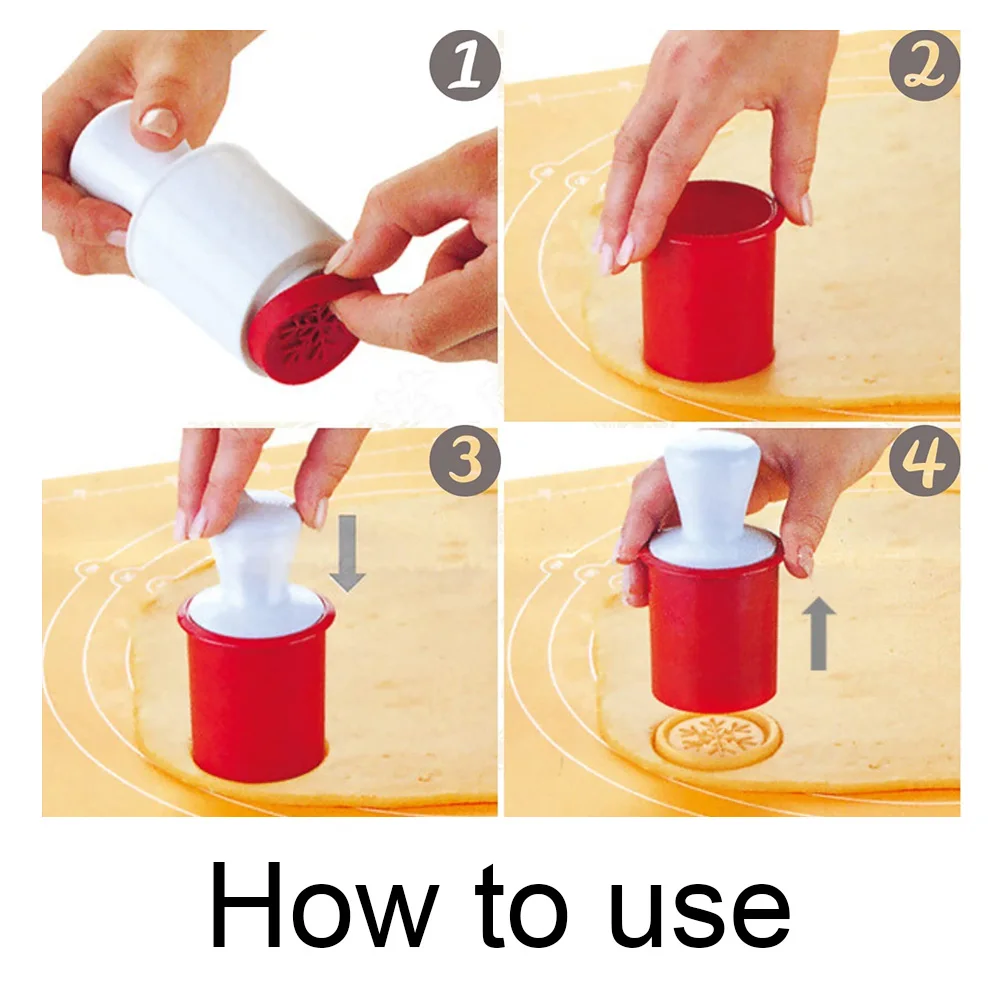 1

2

3

4

How to use