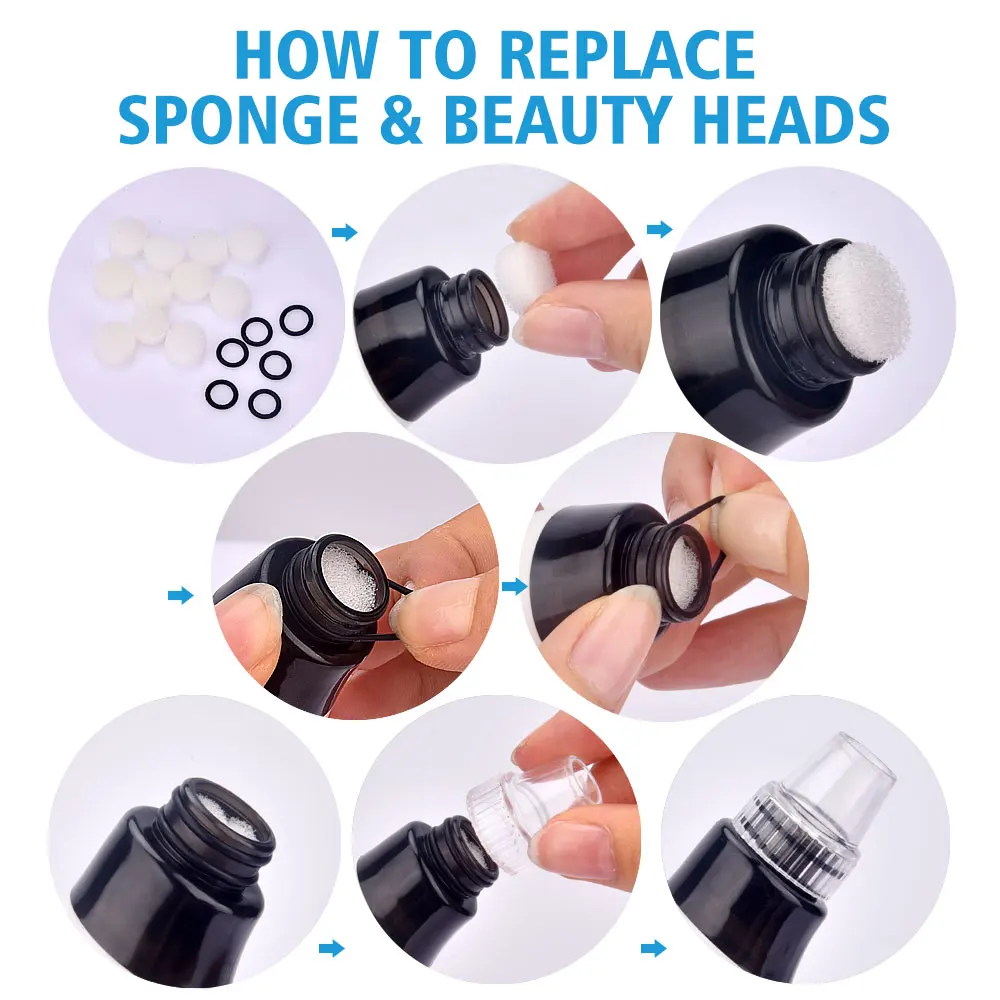 HOW TO REPLACE
SPONGE & BEAUTY HEADS