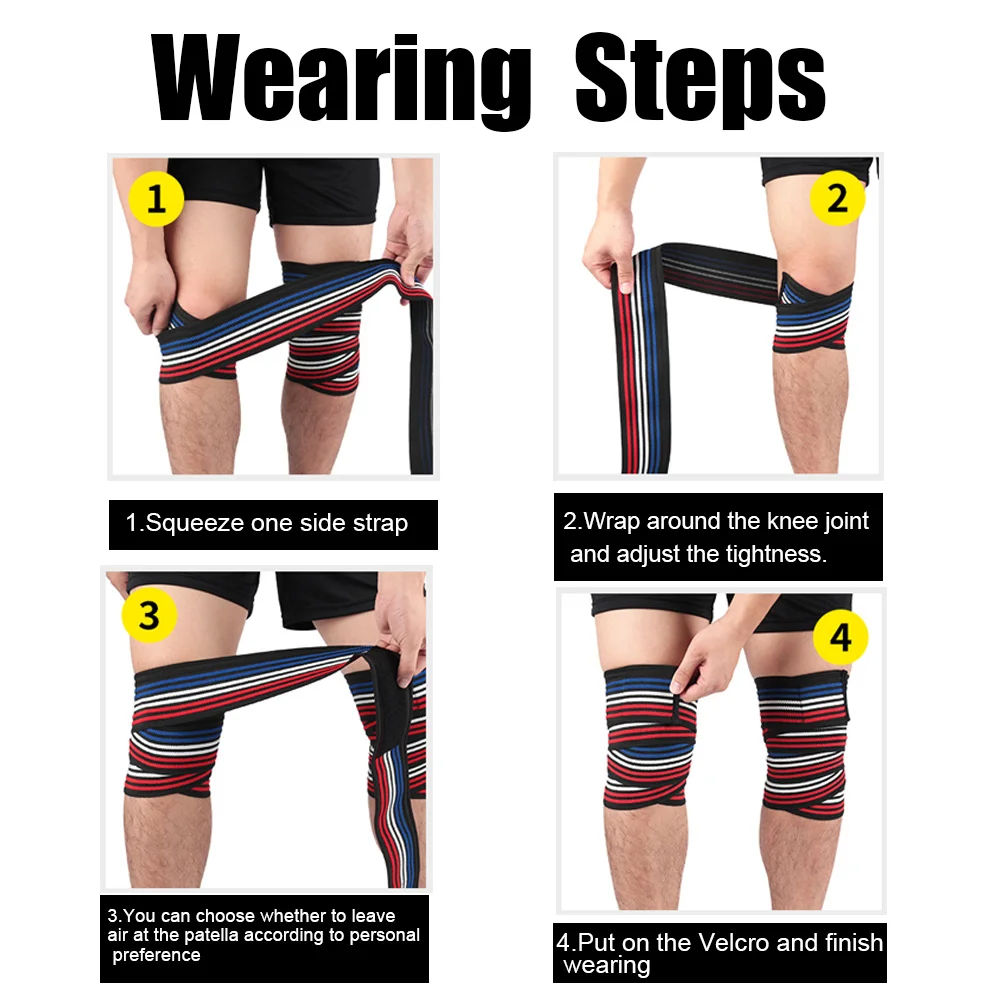 Wearing Steps

1

1.Squeeze one side strap

2

2.Wrap around the knee joint and adjust the tightness.

3

3.You can choose whether to leave air at the patella according to personal preference

4

4.Put on the Velcro and finish wearing