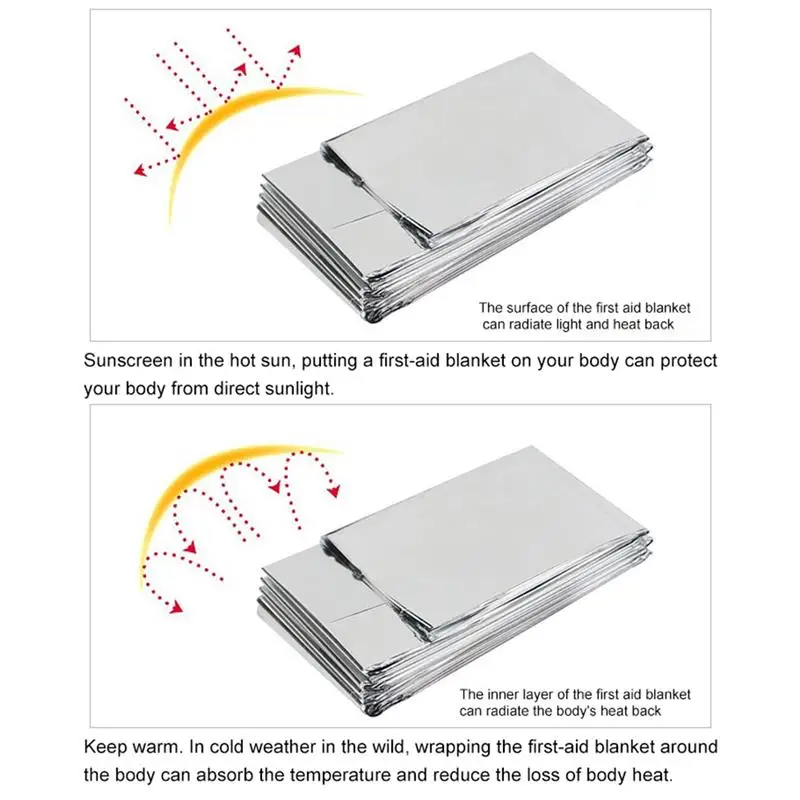 The surface of the first aid blanket can radiate light and heat back

Sunscreen in the hot sun, putting a first-aid blanket on your body can protect your body from direct sunlight.

The inner layer of the first aid blanket can radiate the body's heat back

Keep warm. In cold weather in the wild, wrapping the first-aid blanket around the body can absorb the temperature and reduce the loss of body heat.