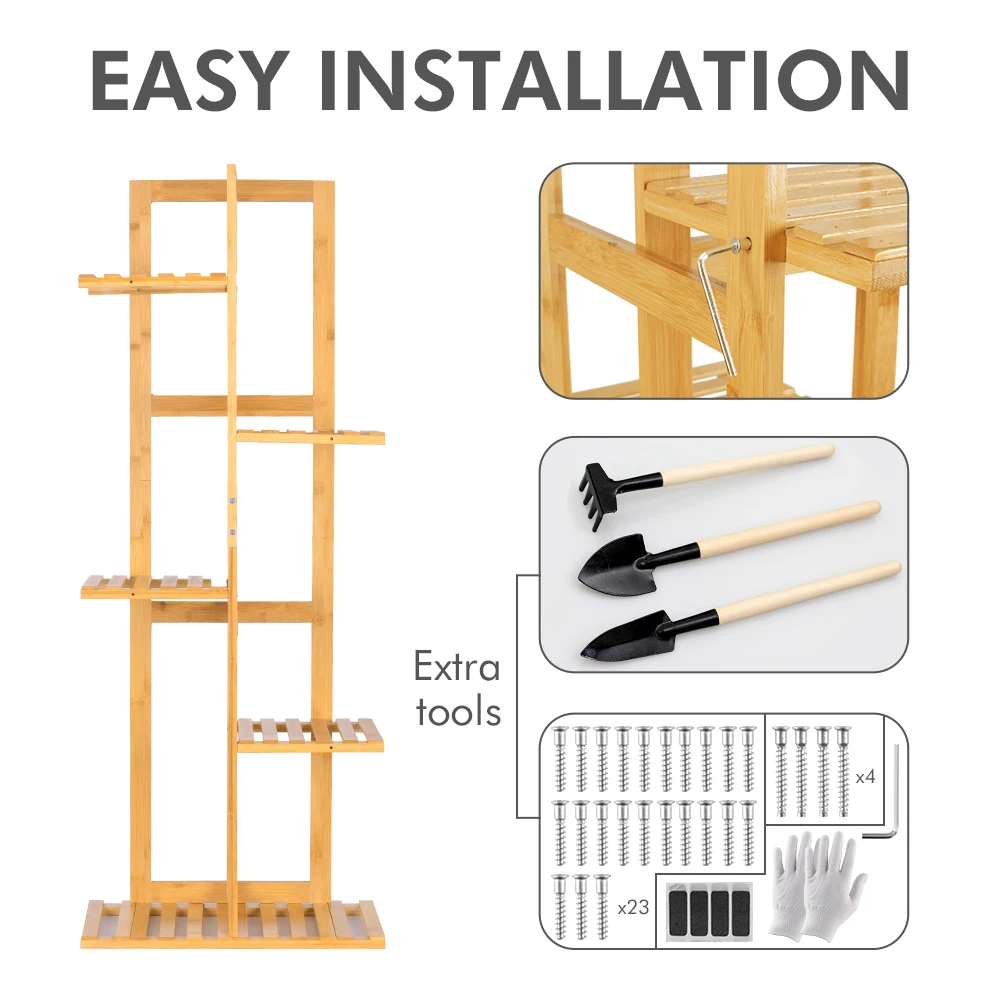 EASY INSTALLATION

Extra tools

x4

x23