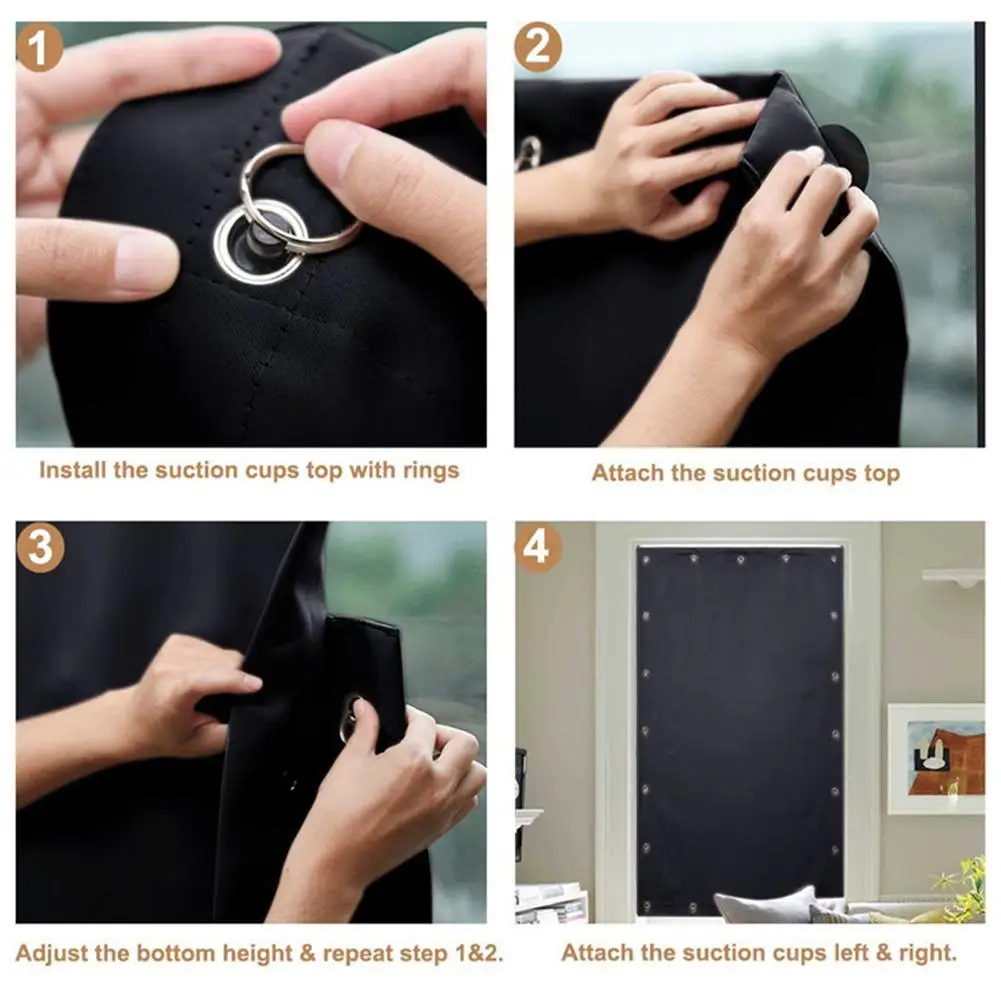 1

Install the suction cups top with rings

2

Attach the suction cups top

3

Adjust the bottom height & repeat step 1&2.

4

Attach the suction cups left & right.