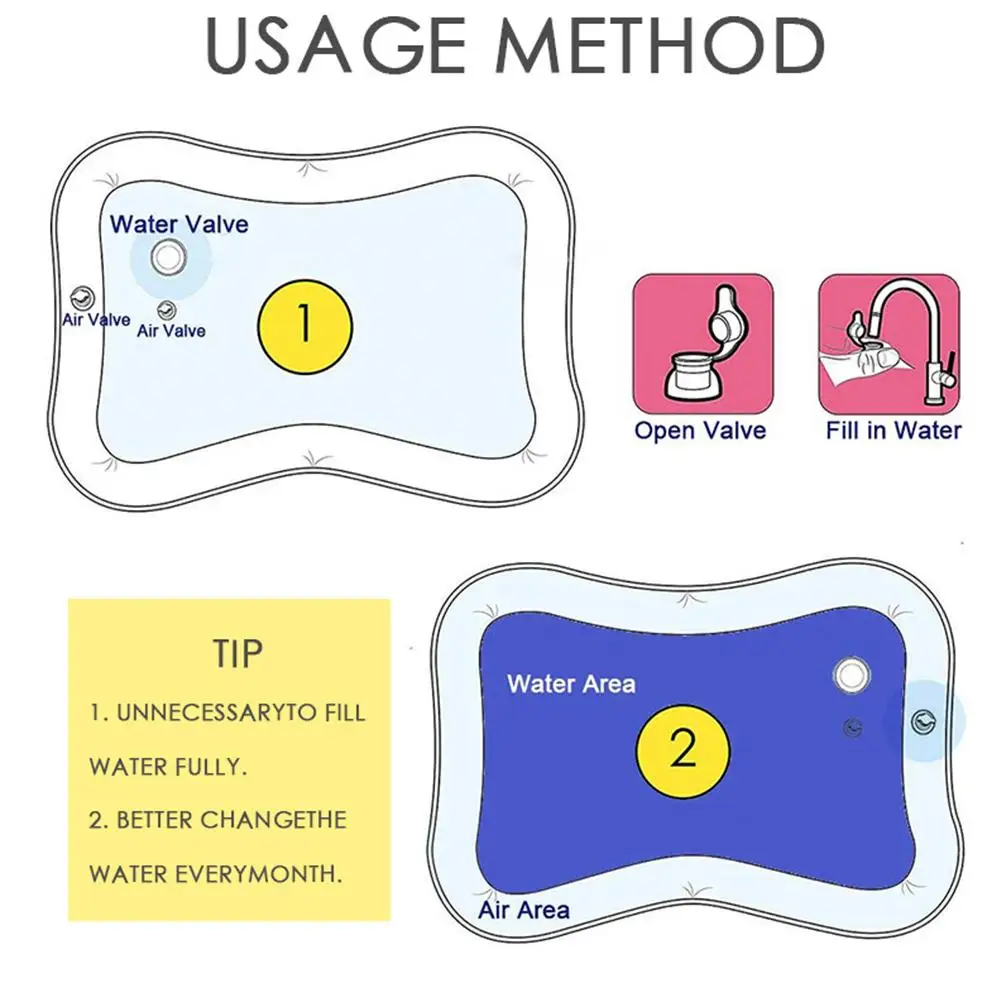 USAGE METHOD

Water Valve

Air Valve

Air Valve

1

Open Valve

Fill in Water

TIP

1. UNNECESSARYTO FILL WATER FULLY.

2. BETTER CHANGETHE WATER EVERYMONTH.

Water Area

2

Air Area