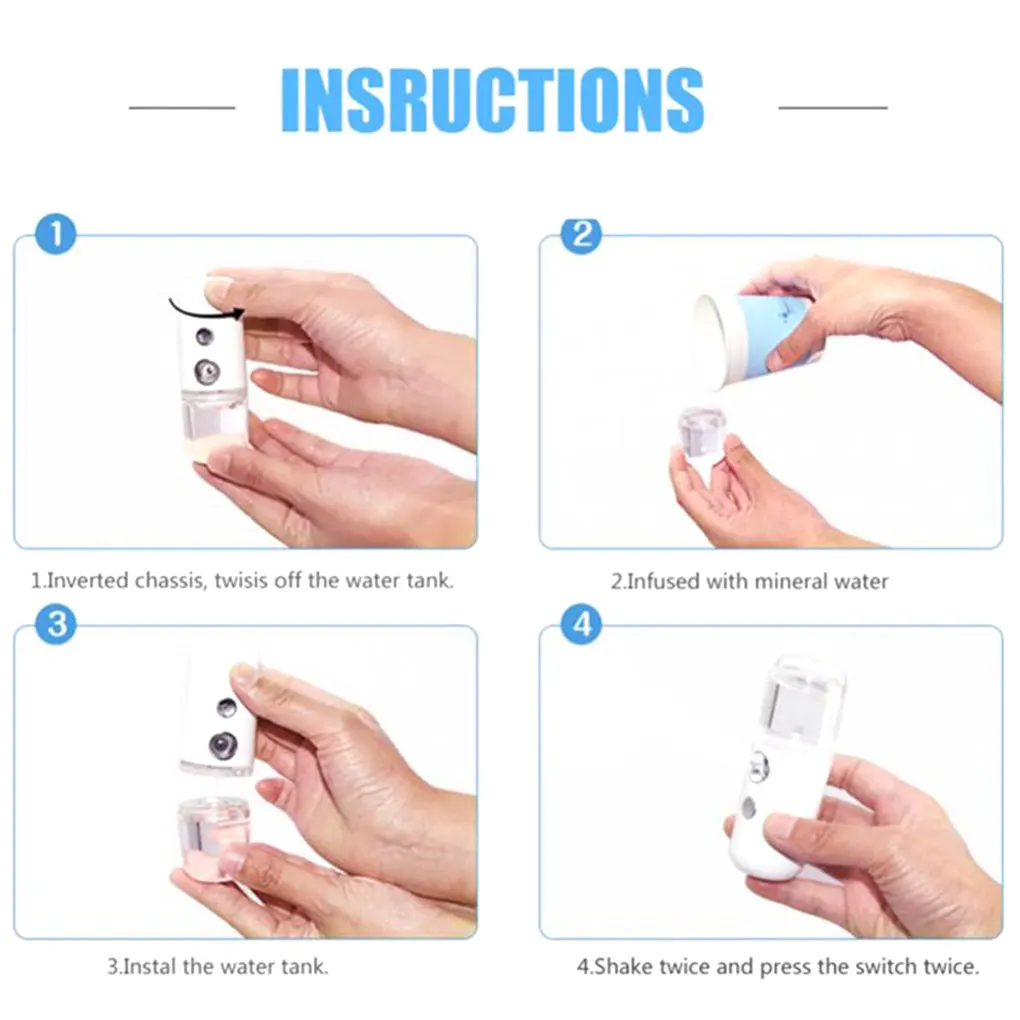 INSRUCTIONS

1

1.Inverted chassis, twisis off the water tank.

2

2.Infused with mineral water

3

3.Instal the water tank.

4

4.Shake twice and press the switch twice.