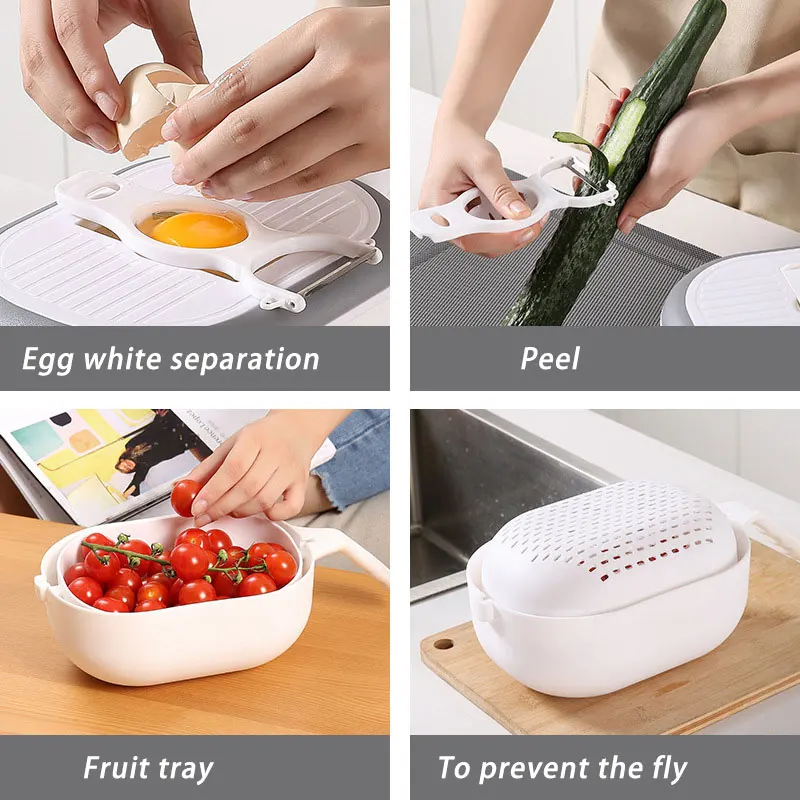 Egg white separation

Peel

Fruit tray

To prevent the fly