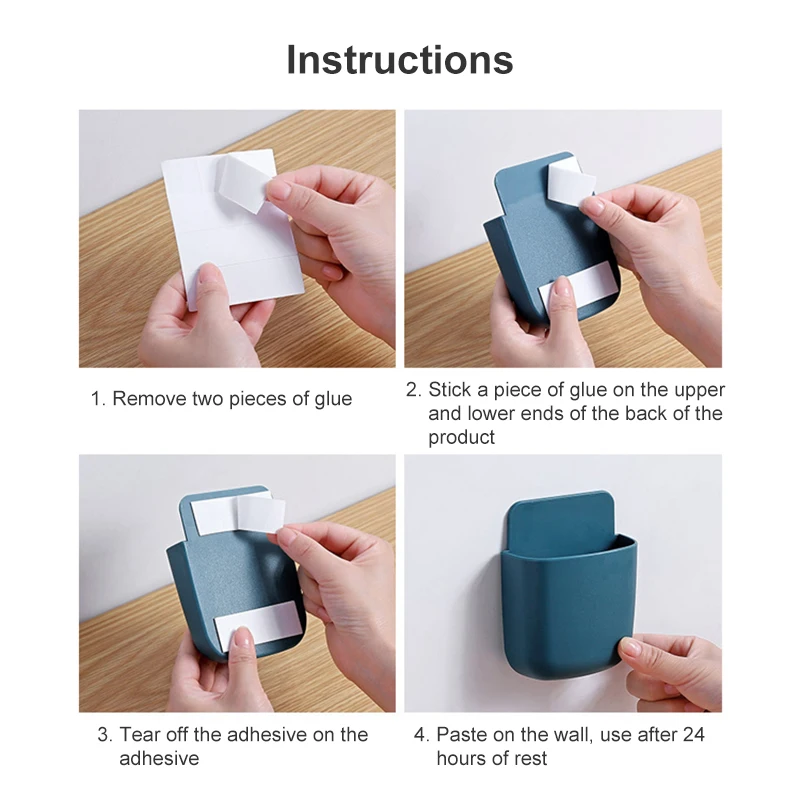 Instructions

1. Remove two pieces of glue

2. Stick a piece of glue on the upper and lower ends of the back of the product

3. Tear off the adhesive on the adhesive

4. Paste on the wall, use after 24 hours of rest