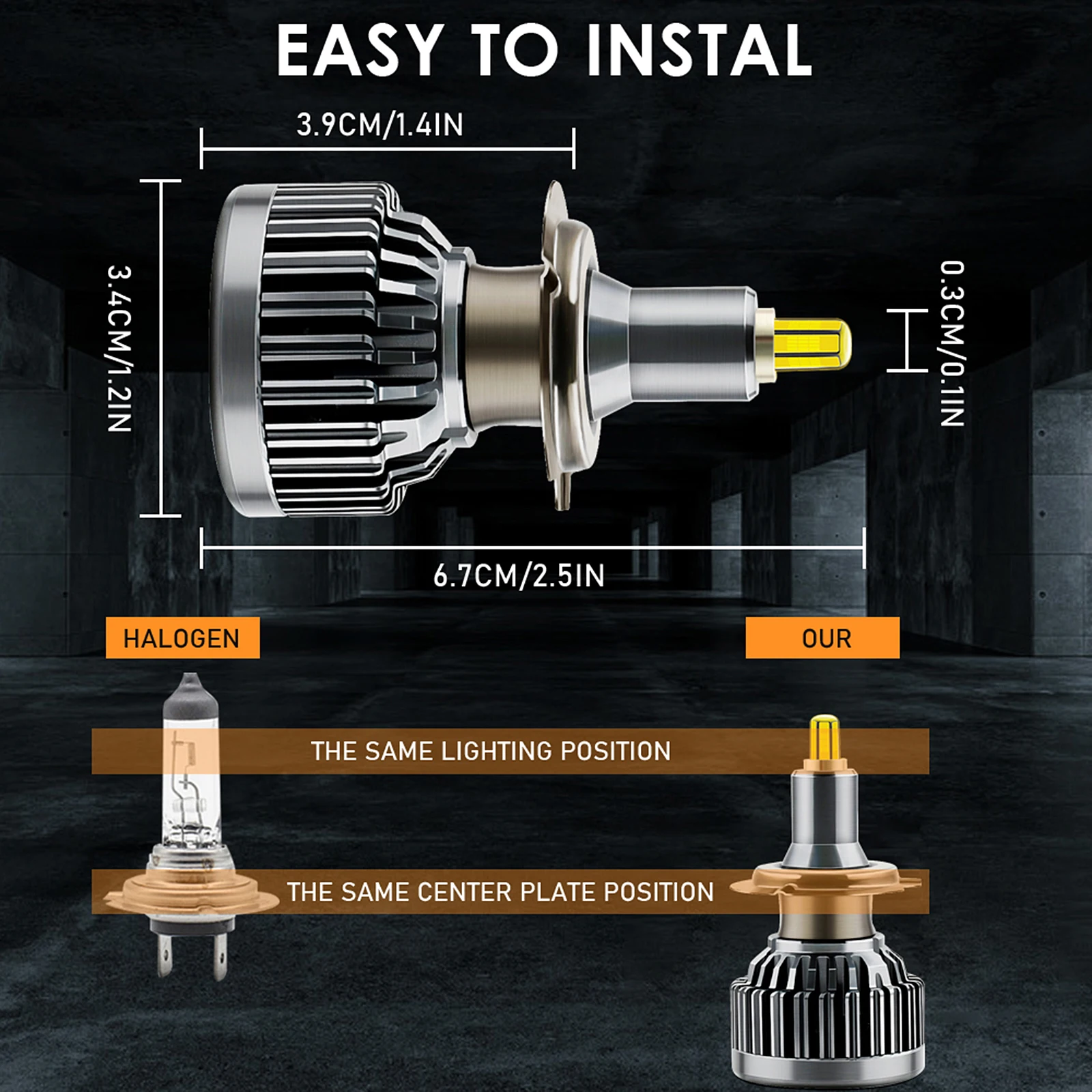 EASY TO INSTAL

3.9CM/1.4IN

3.4CM/1.2IN

0.3CM/0.1IN

6.7CM/2.5IN

HALOGEN

OUR

THE SAME LIGHTING POSITION

THE SAME CENTER PLATE POSITION