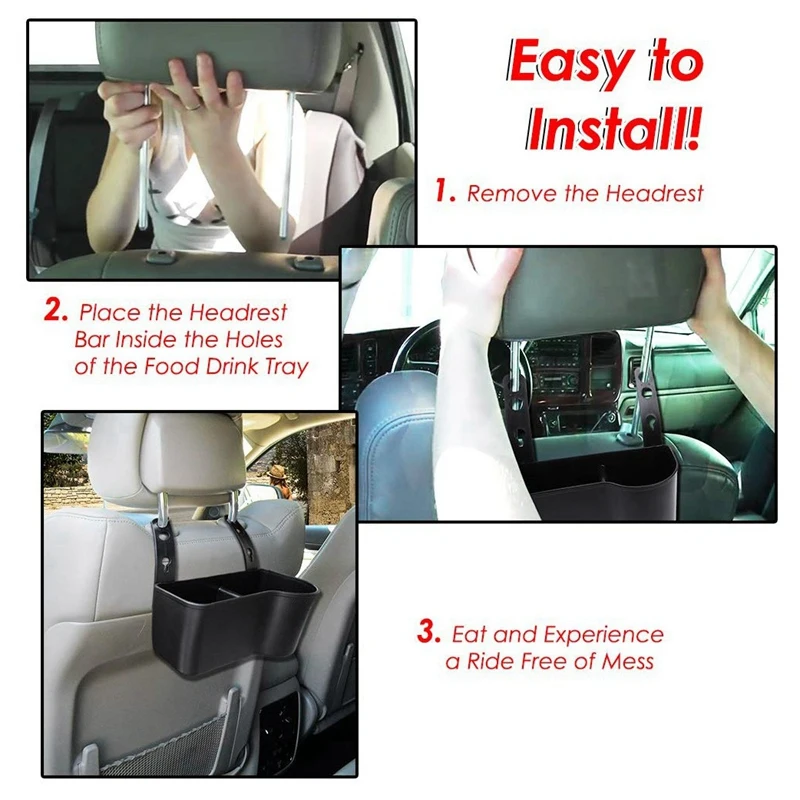 Easy to Install!

1. Remove the Headrest

2. Place the Headrest Bar Inside the Holes of the Food Drink Tray

3. Eat and Experience a Ride Free of Mess