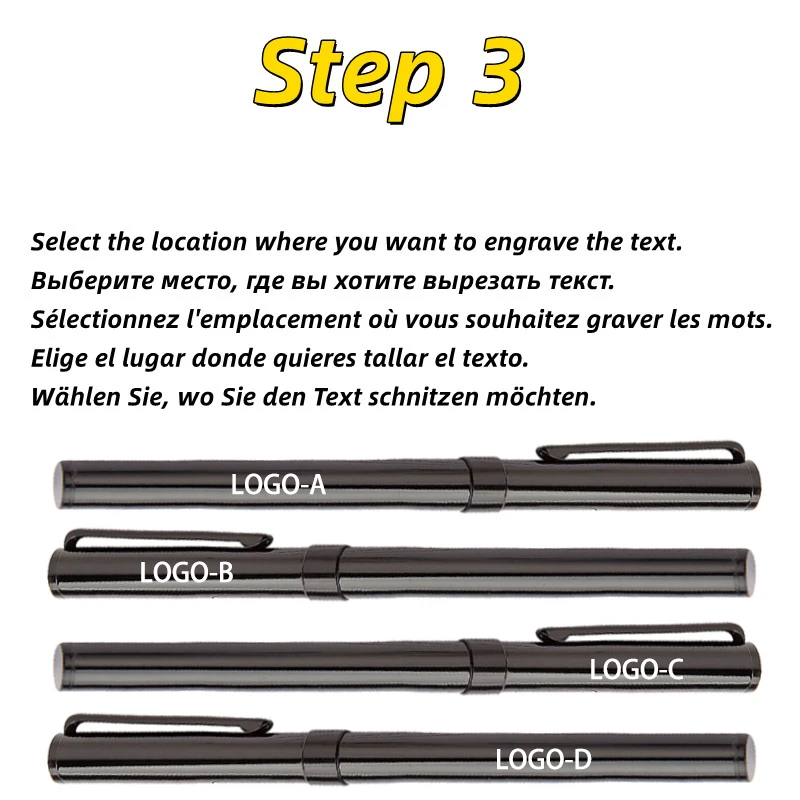 Step 3

Select the location where you want to engrave the text.
Выберите место, где вы хотите вырезать текст.
Sélectionnez l'emplacement où vous souhaitez graver les mots.
Elige el lugar donde quieres tallar el texto.
Wählen Sie, wo Sie den Text schnitzen möchten.

LOGO-A

LOGO-B

LOGO-C

LOGO-D