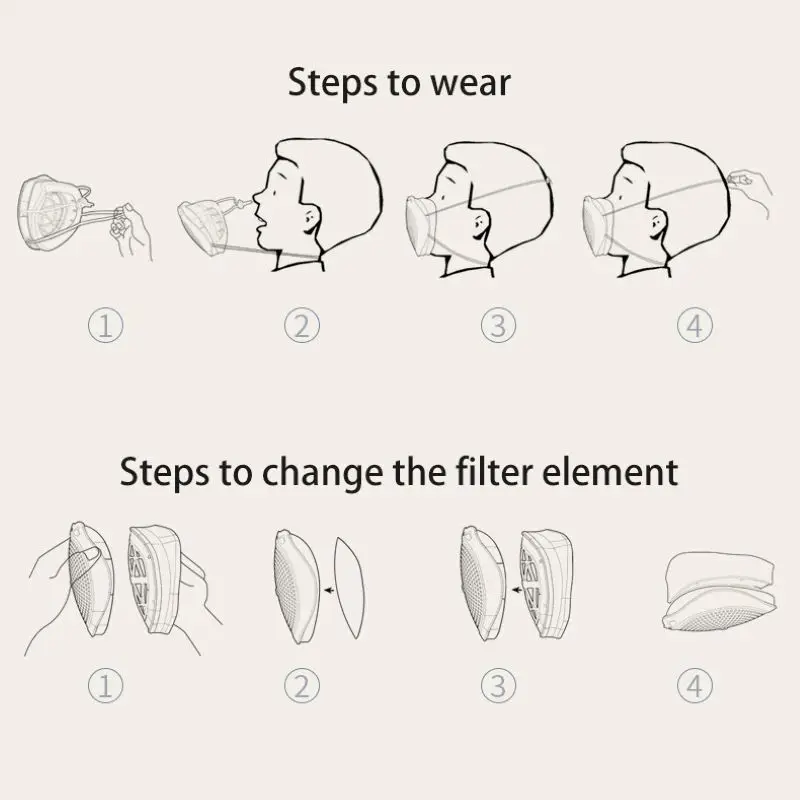 Steps to wear

①
②
③
④

Steps to change the filter element

①
②
③
④