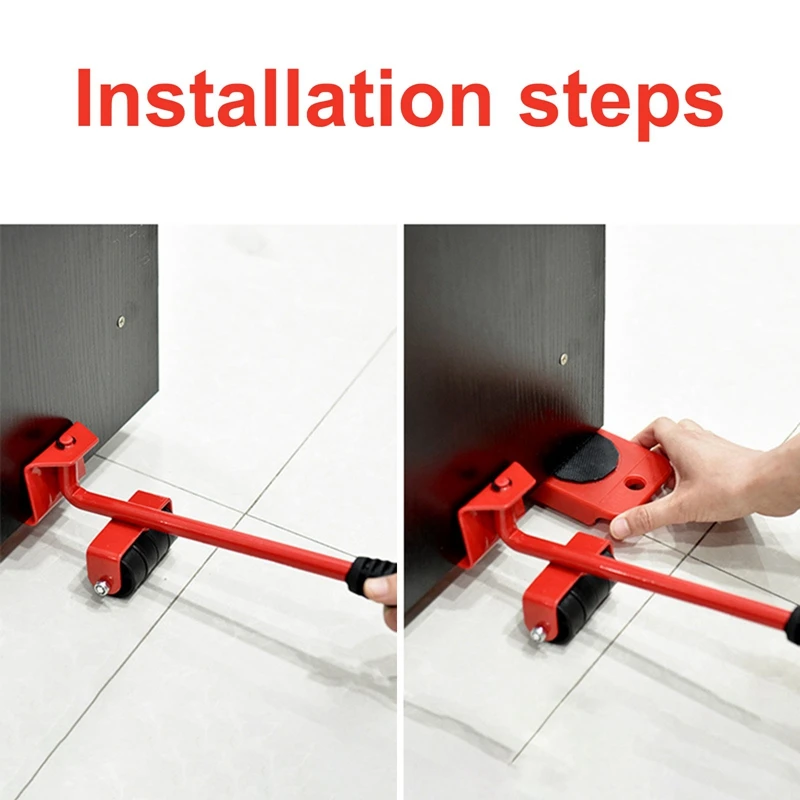 Installation steps