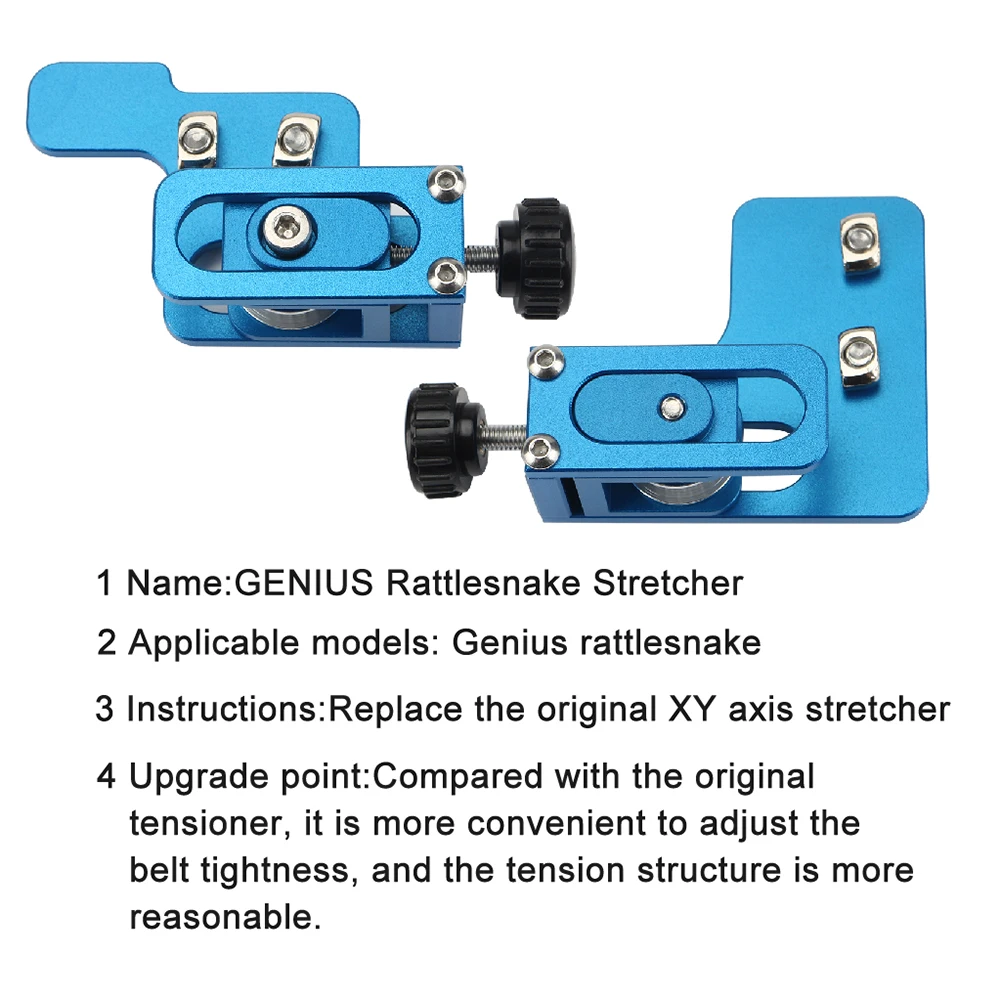 1 Name:GENIUS Rattlesnake Stretcher

2 Applicable models: Genius rattlesnake

3 Instructions:Replace the original XY axis stretcher

4 Upgrade point:Compared with the original tensioner, it is more convenient to adjust the belt tightness, and the tension structure is more reasonable.