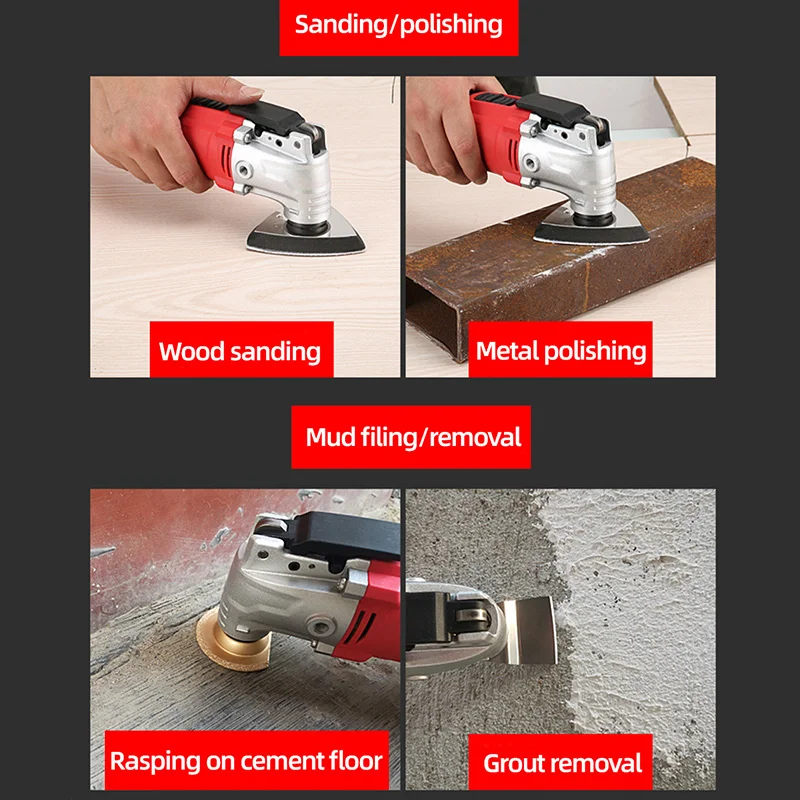 Sanding/polishing

Wood sanding

Metal polishing

Mud filing/removal

Rasping on cement floor

Grout removal