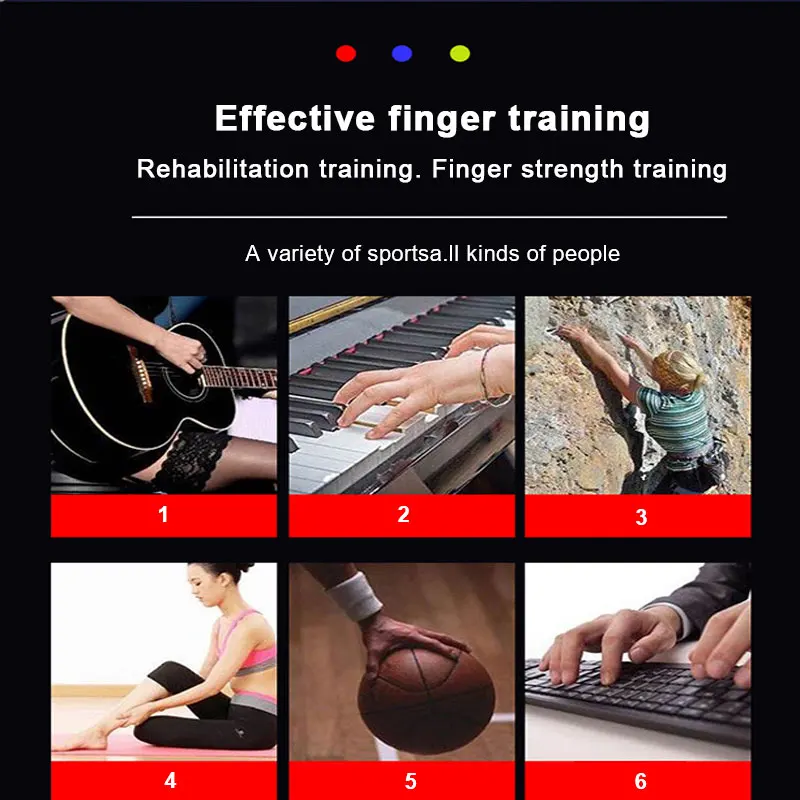 Effective finger training

Rehabilitation training. Finger strength training

A variety of sportsa.ll kinds of people

1

2

3

4

5

6