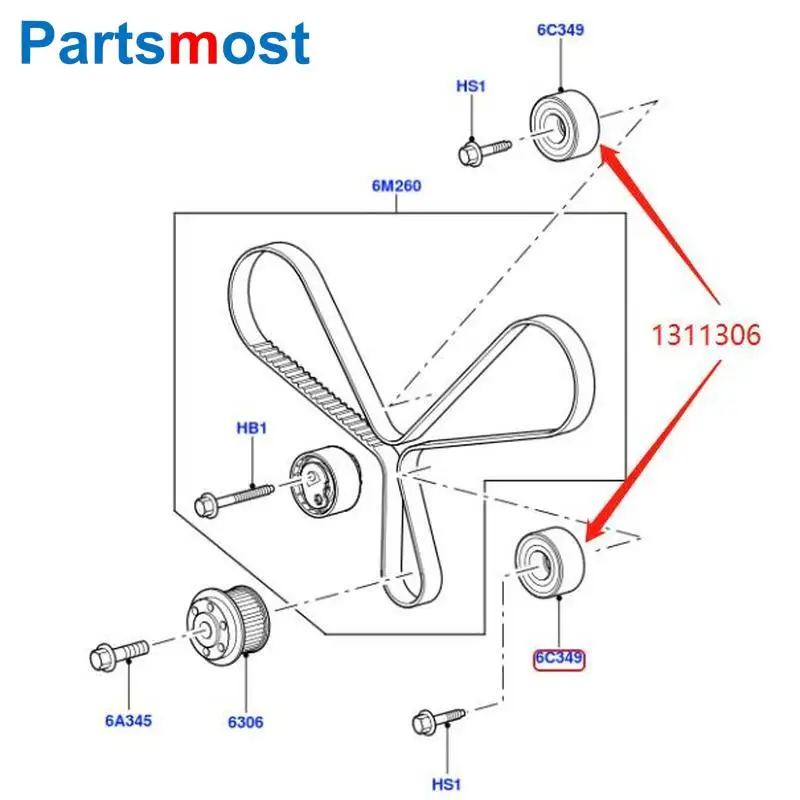 Partsmost

6C349

HS1

6M260

1311306

HB1

6C349

6A345

6306

HS1