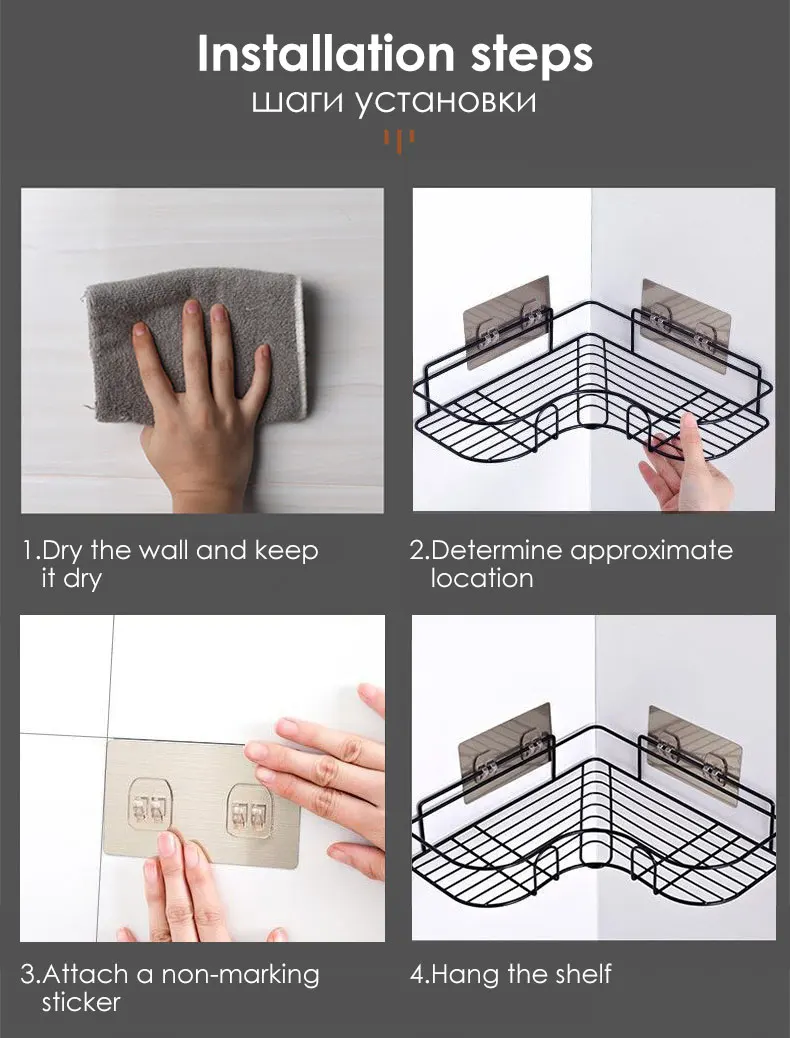 Installation steps
шаги установки

1.Dry the wall and keep it dry

2.Determine approximate location

3.Attach a non-marking sticker

4.Hang the shelf