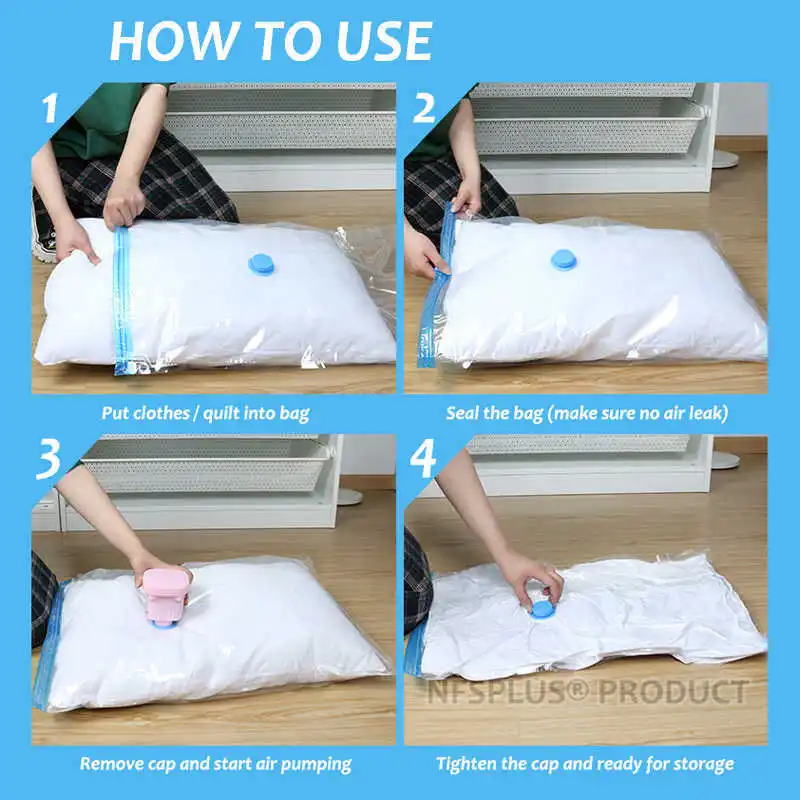 HOW TO USE

1

Put clothes / quilt into bag

2

Seal the bag (make sure no air leak)

3

Remove cap and start air pumping

4

NFSPLUS® PRODUCT

Tighten the cap and ready for storage