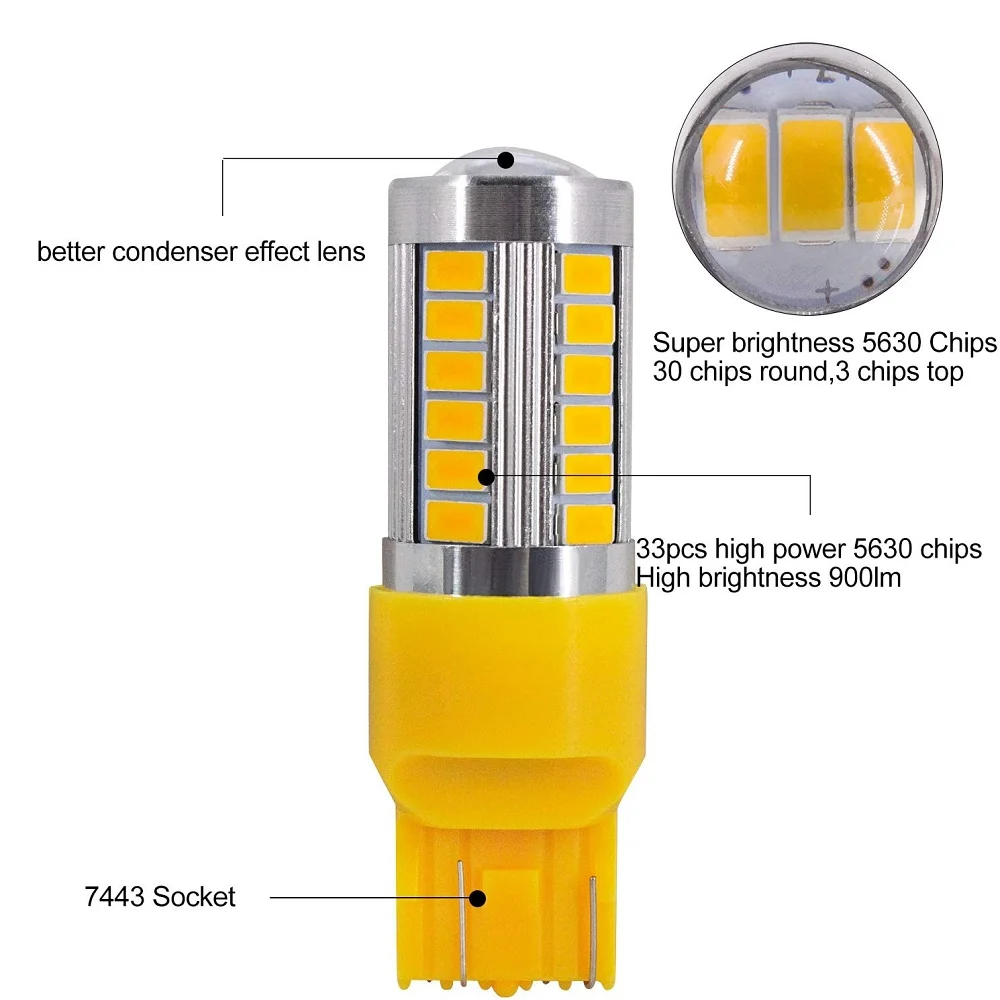 better condenser effect lens

Super brightness 5630 Chips
30 chips round,3 chips top

33pcs high power 5630 chips
High brightness 900lm

7443 Socket