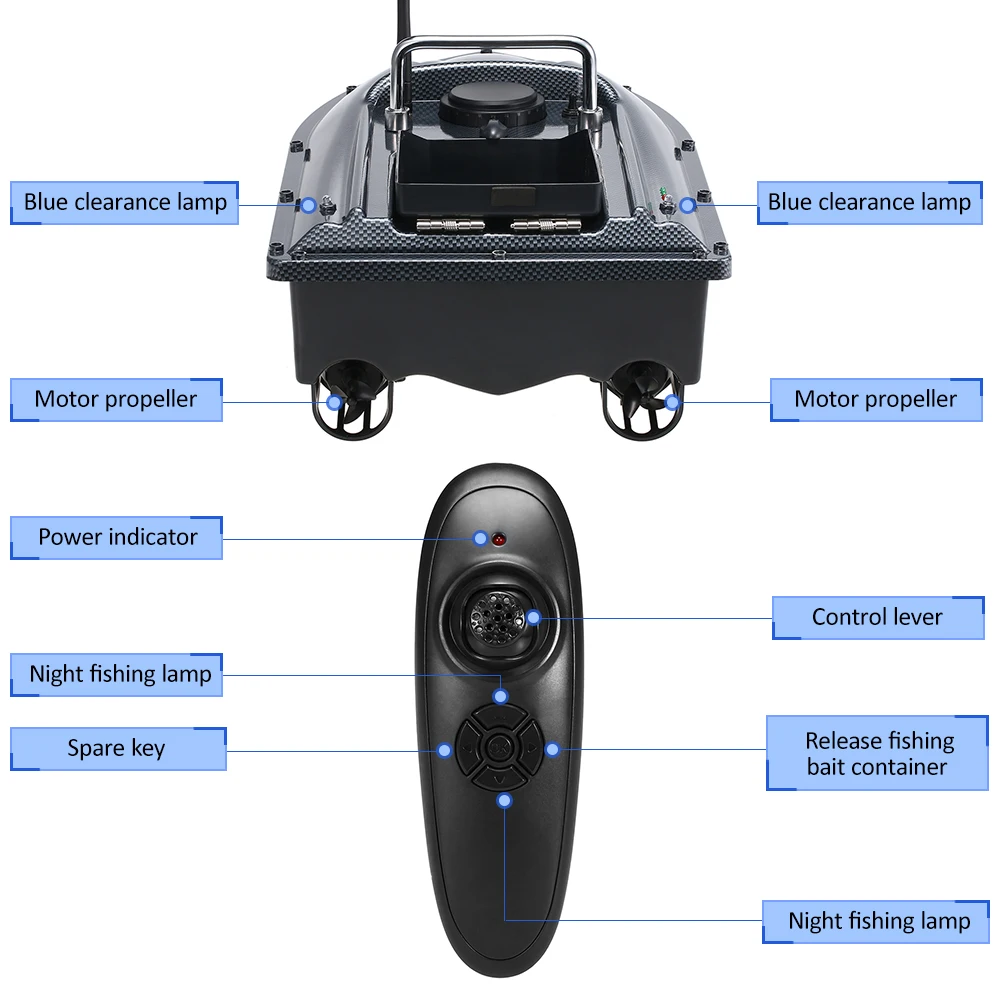 Blue clearance lamp

Blue clearance lamp

Motor propeller

Motor propeller

Power indicator

Control lever

Night fishing lamp

Spare key

Release fishing bait container

Night fishing lamp