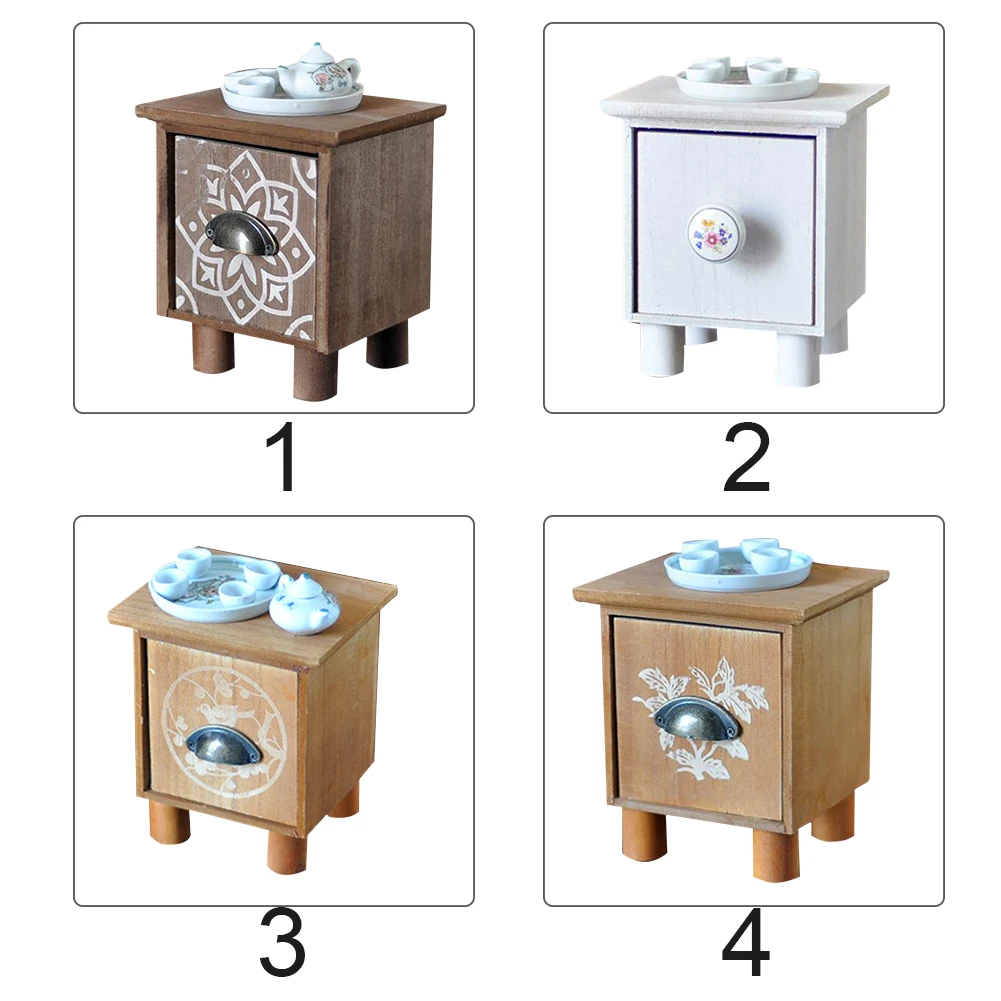 1

2

3

4