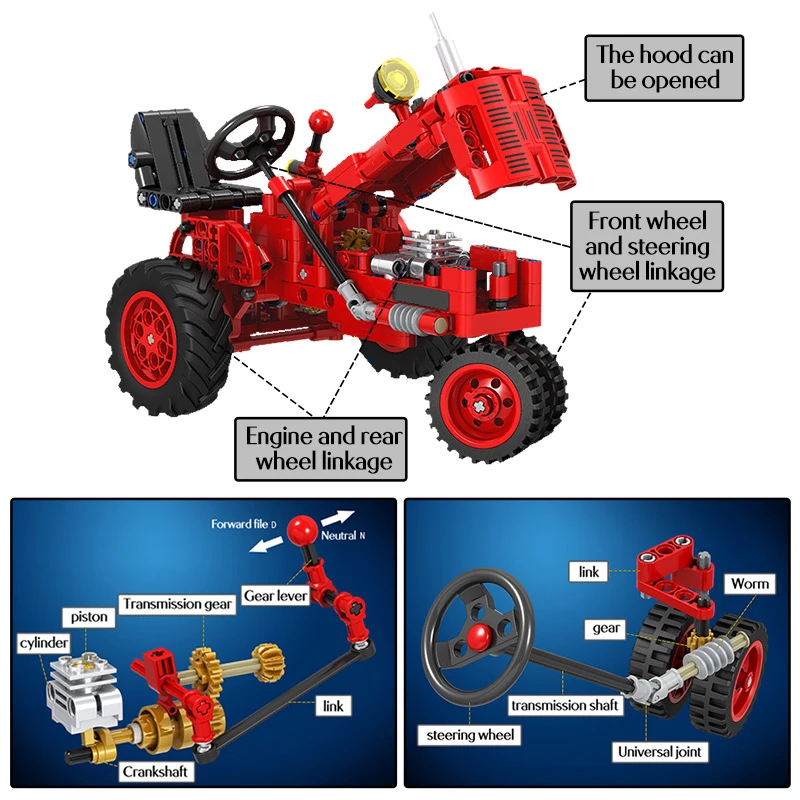 The hood can be opened

Front wheel and steering wheel linkage

Engine and rear wheel linkage

Forward file D

Neutral N

Gear lever

Transmission gear

piston

cylinder

link

Crankshaft

link

Worm

gear

transmission shaft

steering wheel

Universal joint