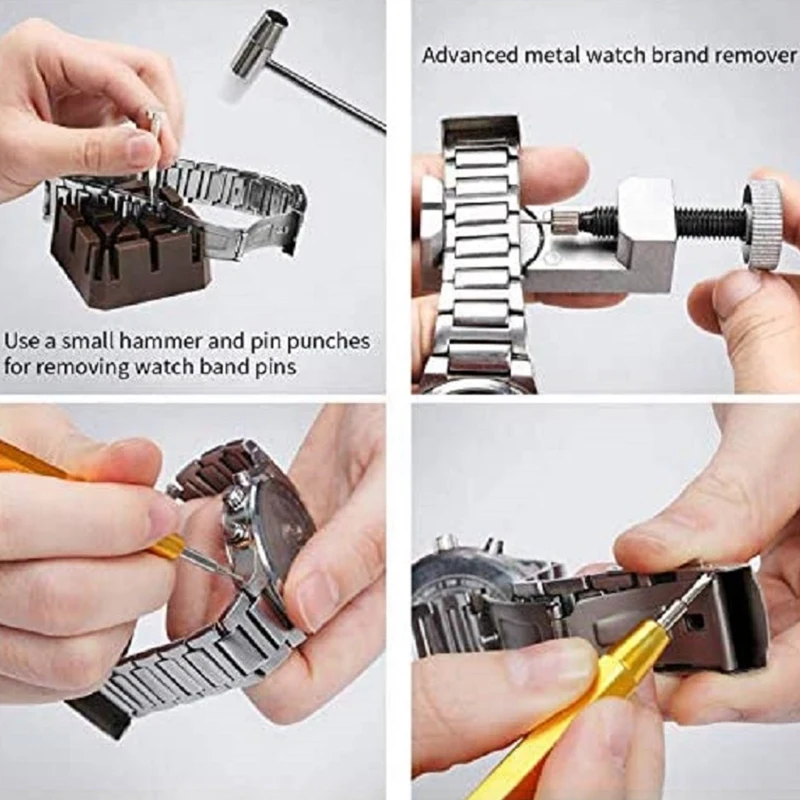 Use a small hammer and pin punches for removing watch band pins

Advanced metal watch brand remover