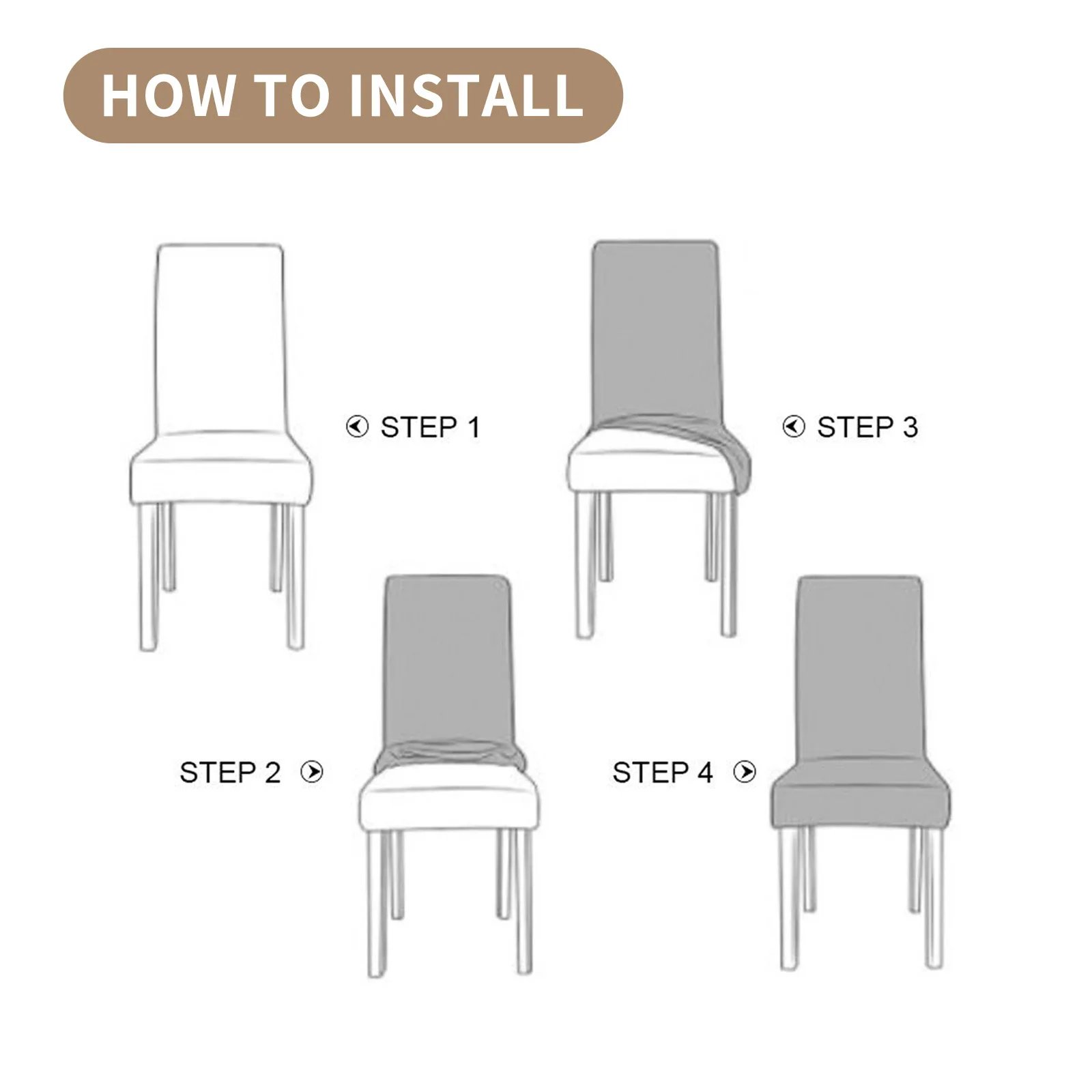 HOW TO INSTALL

STEP 1

STEP 3

STEP 2

STEP 4