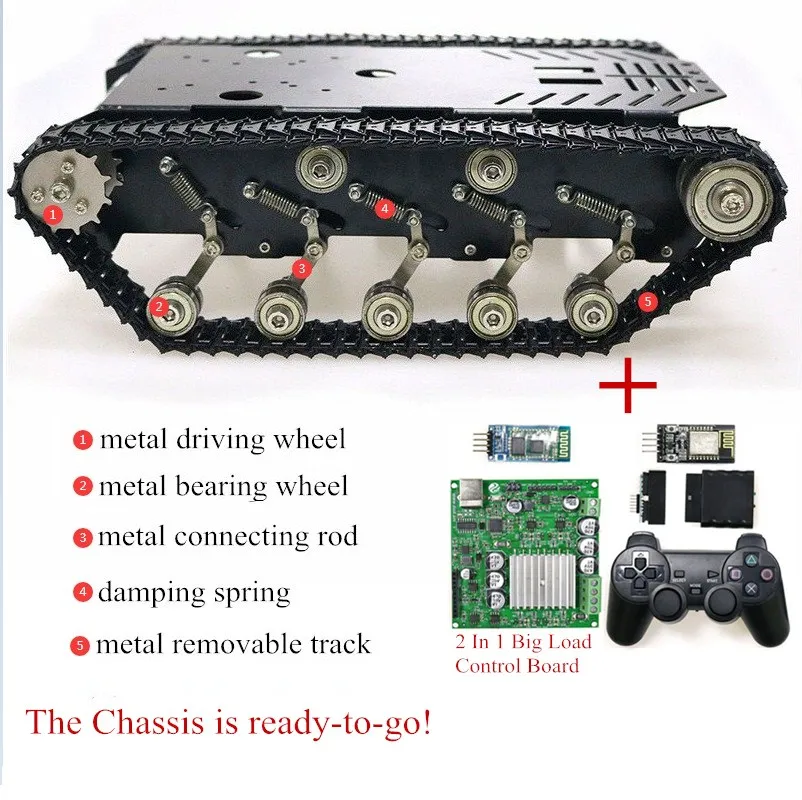 1
4
3
2
5

+

1 metal driving wheel
2 metal bearing wheel
3 metal connecting rod
4 damping spring
5 metal removable track

2 In 1 Big Load Control Board

The Chassis is ready-to-go!