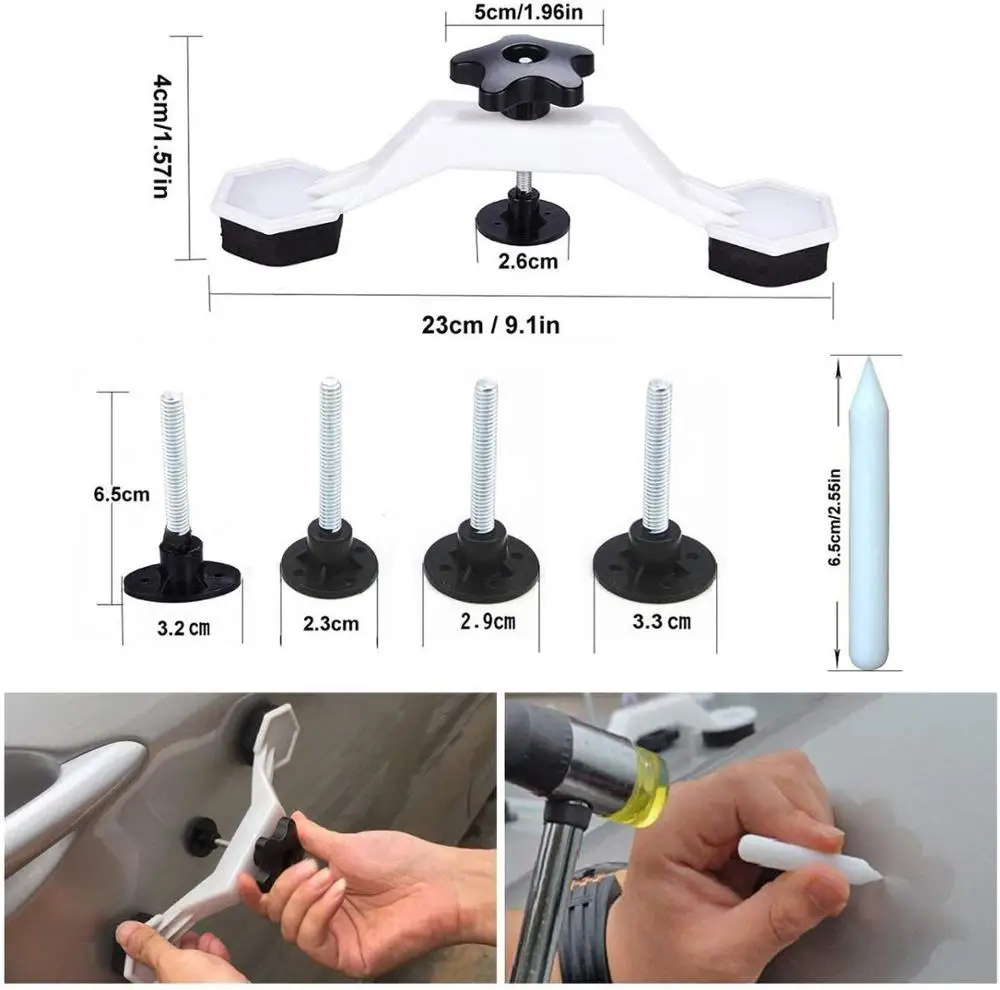 5cm/1.96in

4cm/1.57in

2.6cm

23cm / 9.1in

6.5cm

3.2 cm

2.3cm

2.9cm

3.3 cm

6.5cm/2.55in