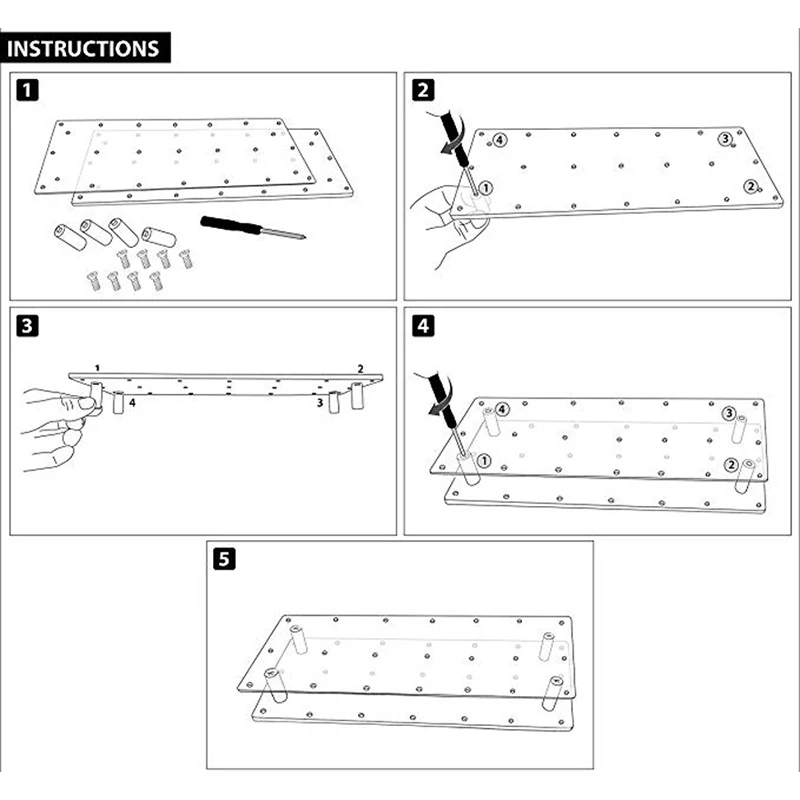 INSTRUCTIONS

1

2

4

3

1

2

3

1

2

4

3

4

4

3

1

2

5