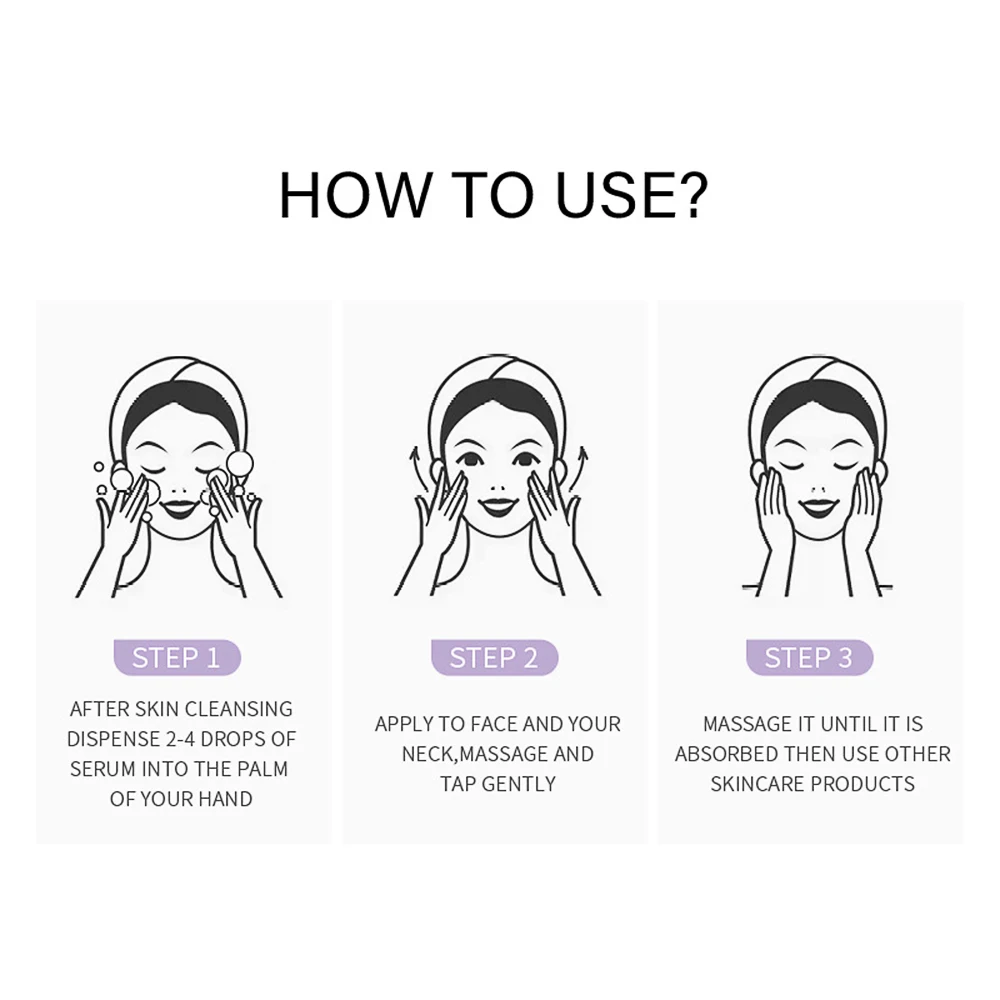 HOW TO USE?

STEP 1

AFTER SKIN CLEANSING DISPENSE 2-4 DROPS OF SERUM INTO THE PALM OF YOUR HAND

STEP 2

APPLY TO FACE AND YOUR NECK,MASSAGE AND TAP GENTLY

STEP 3

MASSAGE IT UNTIL IT IS ABSORBED THEN USE OTHER SKINCARE PRODUCTS