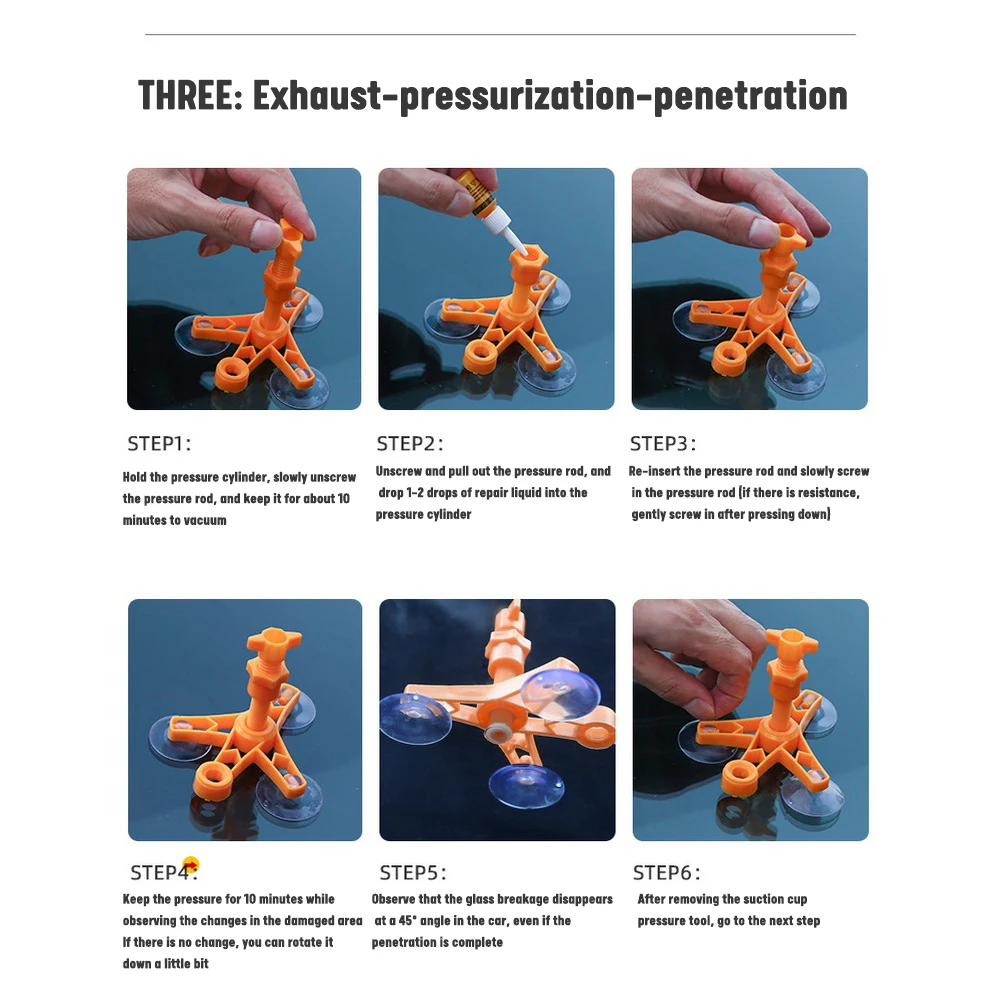 THREE: Exhaust-pressurization-penetration

STEP1:

Hold the pressure cylinder, slowly unscrew the pressure rod, and keep it for about 10 minutes to vacuum

STEP2:

Unscrew and pull out the pressure rod, and drop 1-2 drops of repair liquid into the pressure cylinder

STEP3:

Re-insert the pressure rod and slowly screw in the pressure rod (if there is resistance, gently screw in after pressing down)

STEP4:

Keep the pressure for 10 minutes while observing the changes in the damaged area If there is no change, you can rotate it down a little bit

STEP5:

Observe that the glass breakage disappears at a 45° angle in the car, even if the penetration is complete

STEP6:

After removing the suction cup pressure tool, go to the next step