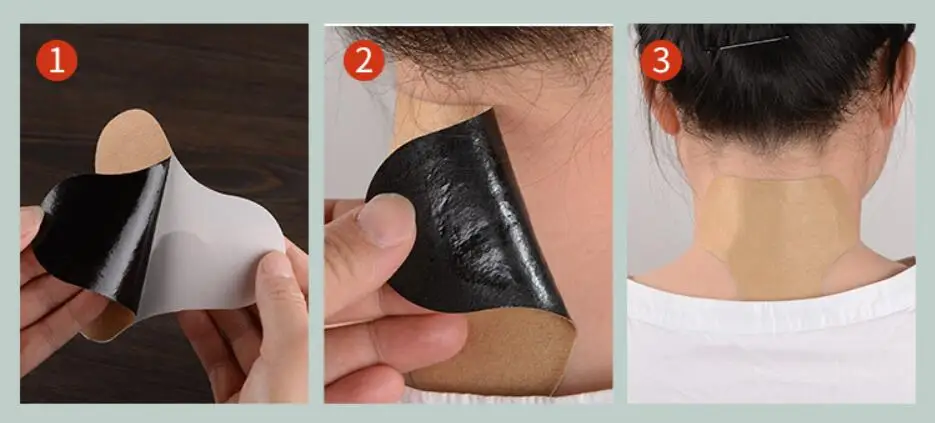 1

2

3